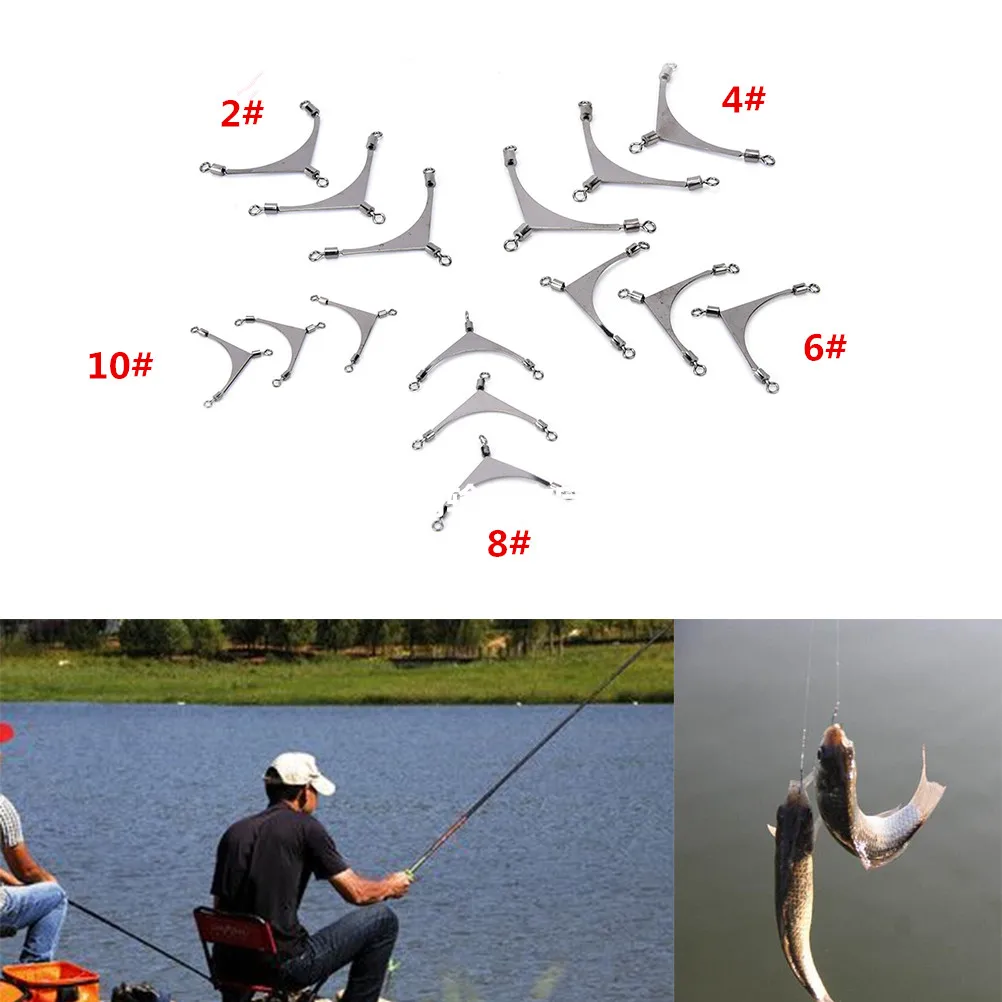 2#

4#

10#

6#

8#