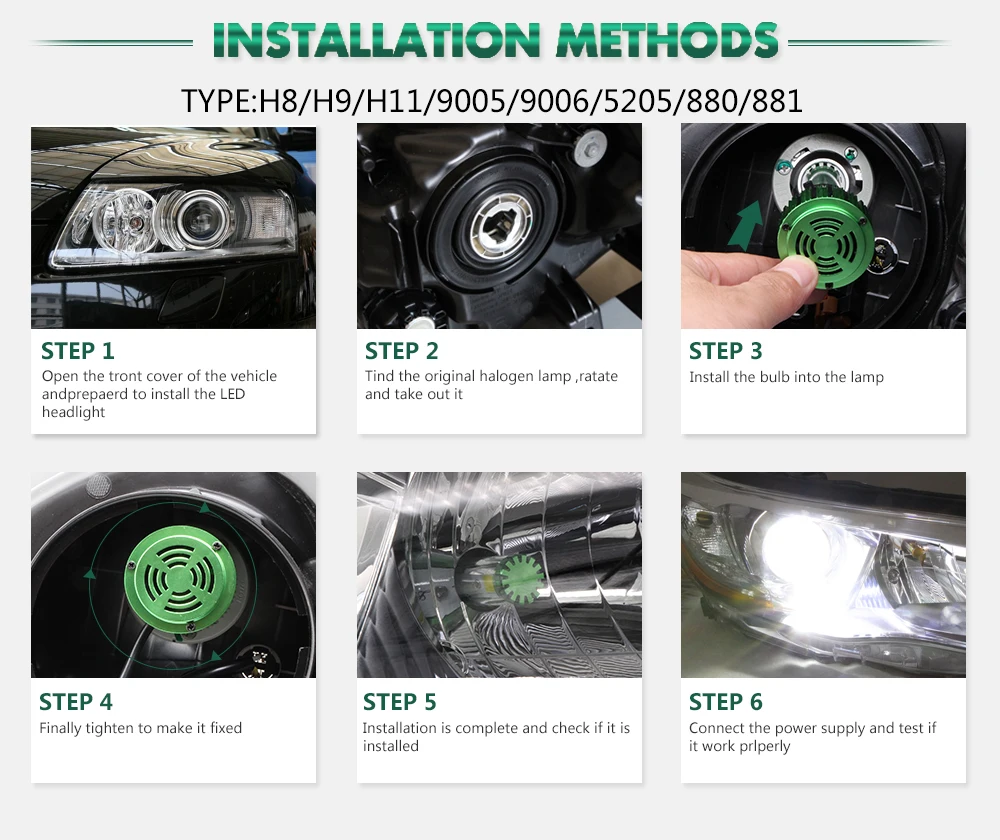 INSTALLATION METHODS

TYPE:H8/H9/H11/9005/9006/5205/880/881

STEP 1
Open the tront cover of the vehicle andprepaerd to install the LED headlight

STEP 2
Tind the original halogen lamp ,ratate and take out it

STEP 3
Install the bulb into the lamp

STEP 4
Finally tighten to make it fixed

STEP 5
Installation is complete and check if it is installed

STEP 6
Connect the power supply and test if it work prlperly