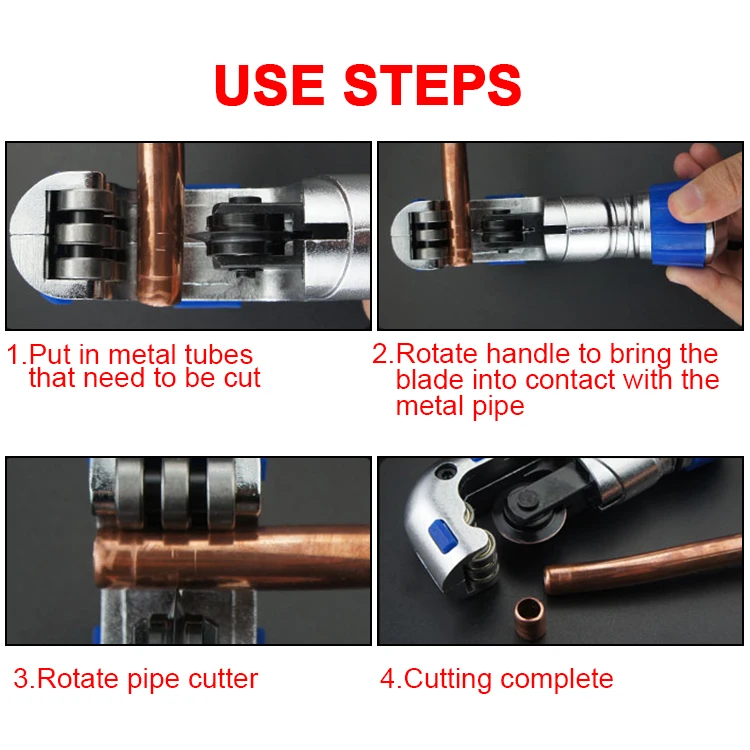 USE STEPS

1.Put in metal tubes that need to be cut

2.Rotate handle to bring the blade into contact with the metal pipe

3.Rotate pipe cutter

4.Cutting complete