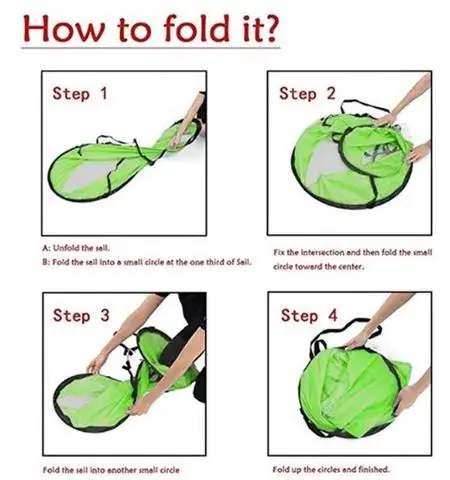 How to fold it?

Step 1

A: Unfold the sail.
B: Fold the sail into a small circle at the one third of Sail.

Step 2

Fix the intersection and then fold the small circle toward the center.

Step 3

Fold the sail into another small circle

Step 4

Fold up the circles and finished.