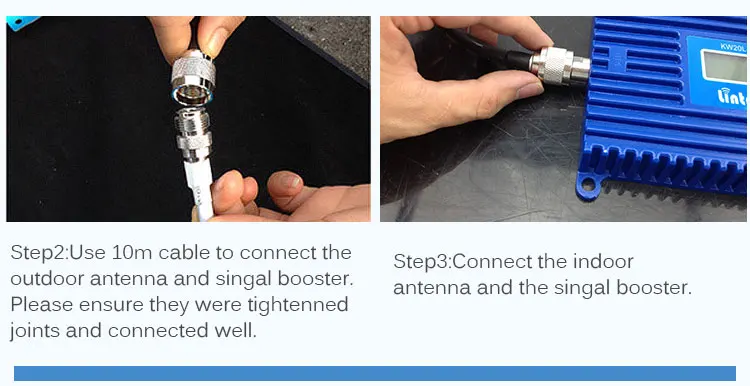 KW20L

lint

Step2:Use 10m cable to connect the outdoor antenna and singal booster. Please ensure they were tightenned joints and connected well.

Step3:Connect the indoor antenna and the singal booster.