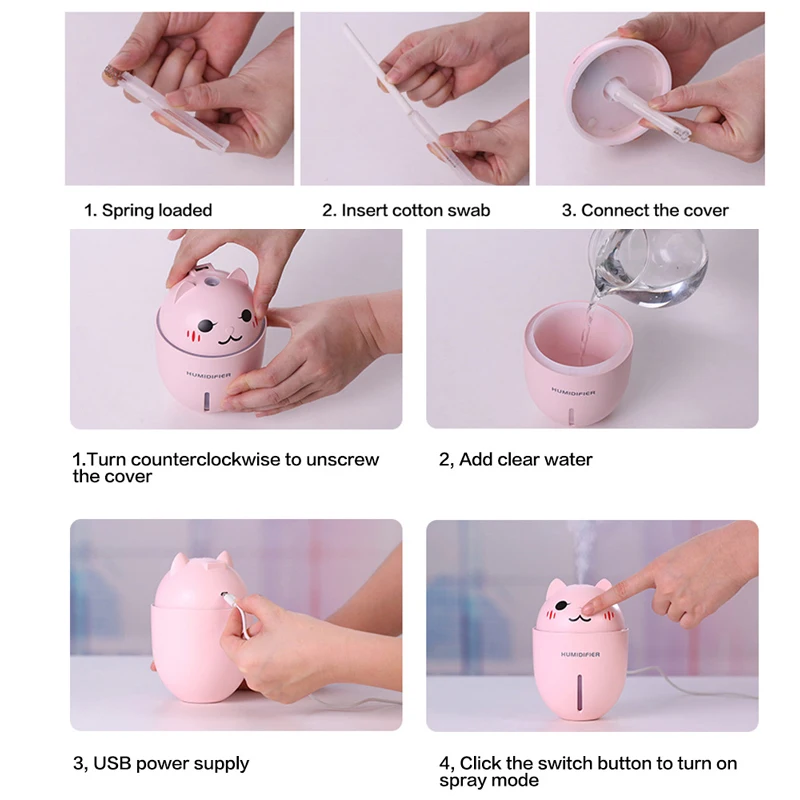 1. Spring loaded

2. Insert cotton swab

3. Connect the cover

HUMIDIFIER

HUMIDIFIER

1.Turn counterclockwise to unscrew the cover

2, Add clear water

HUMIDIFIER

3, USB power supply

4, Click the switch button to turn on spray mode