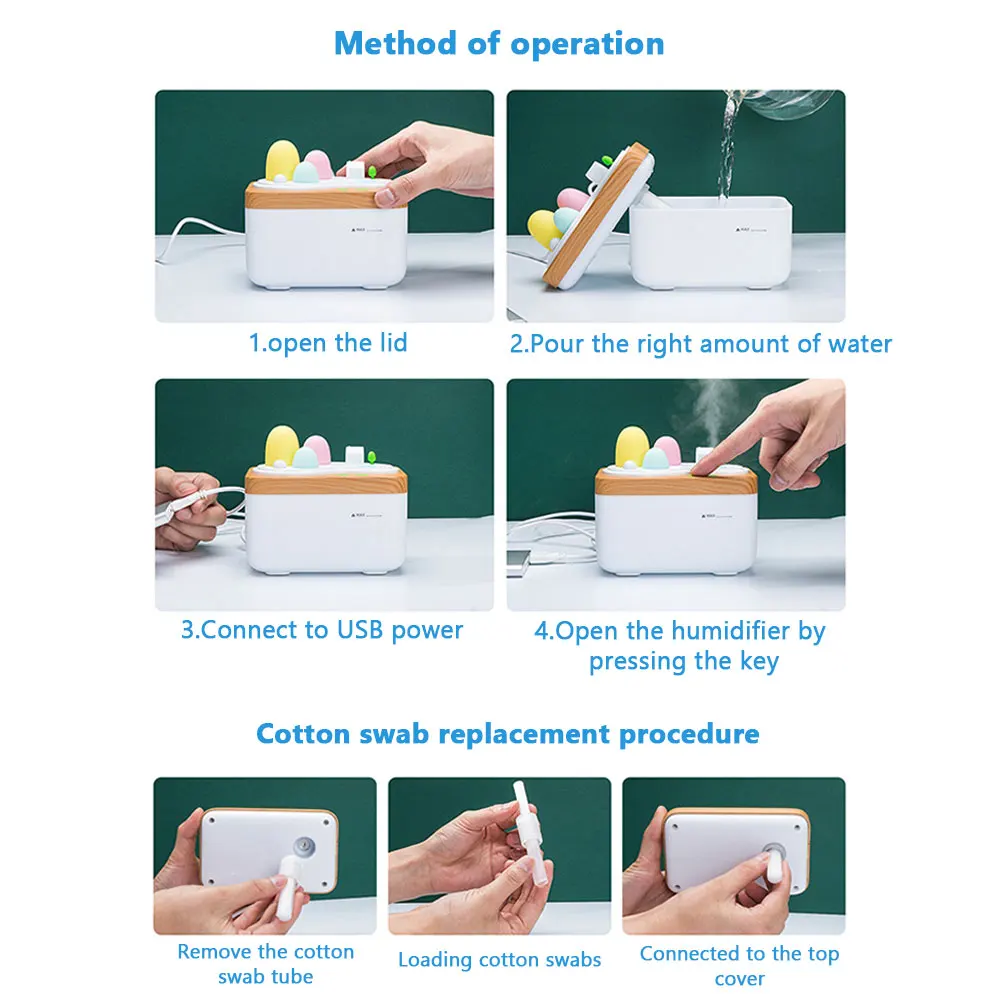 Method of operation

1.open the lid

2.Pour the right amount of water

3.Connect to USB power

4.Open the humidifier by pressing the key

Cotton swab replacement procedure

Remove the cotton swab tube

Loading cotton swabs

Connected to the top cover