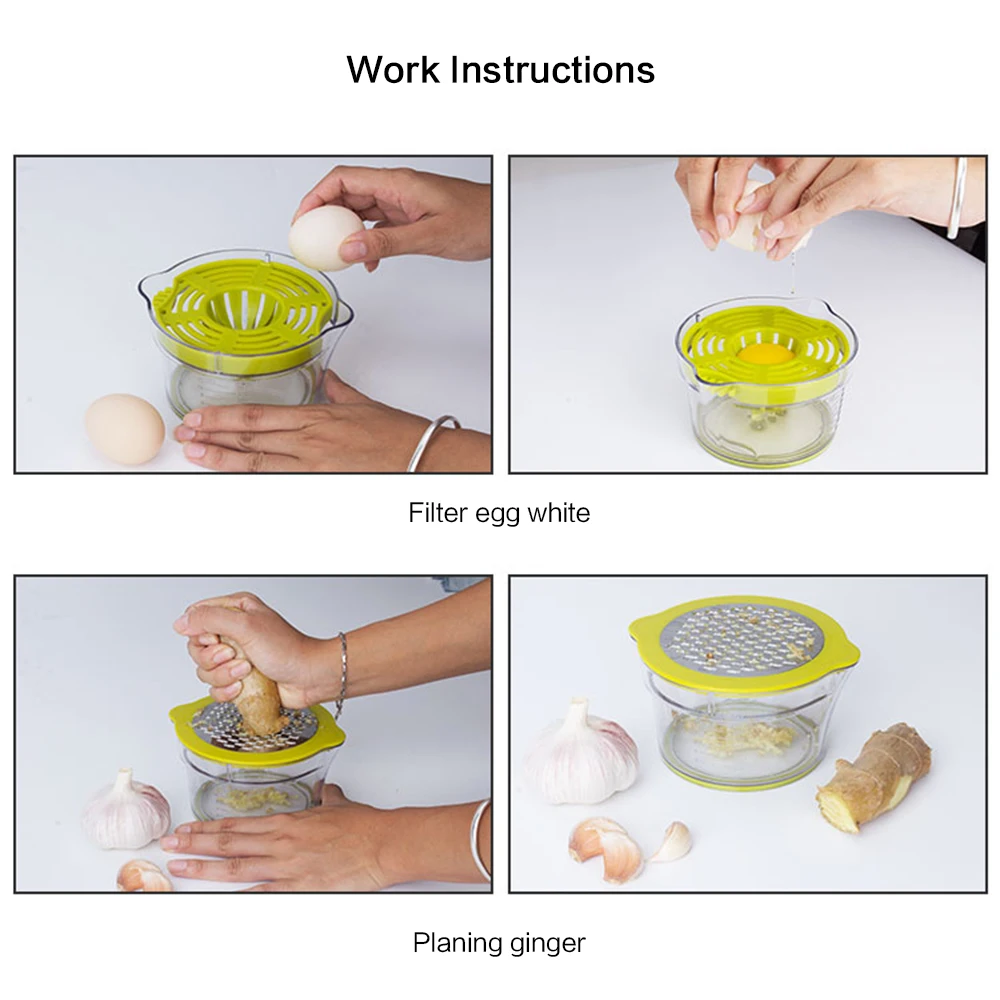 Work Instructions

Filter egg white

Planing ginger