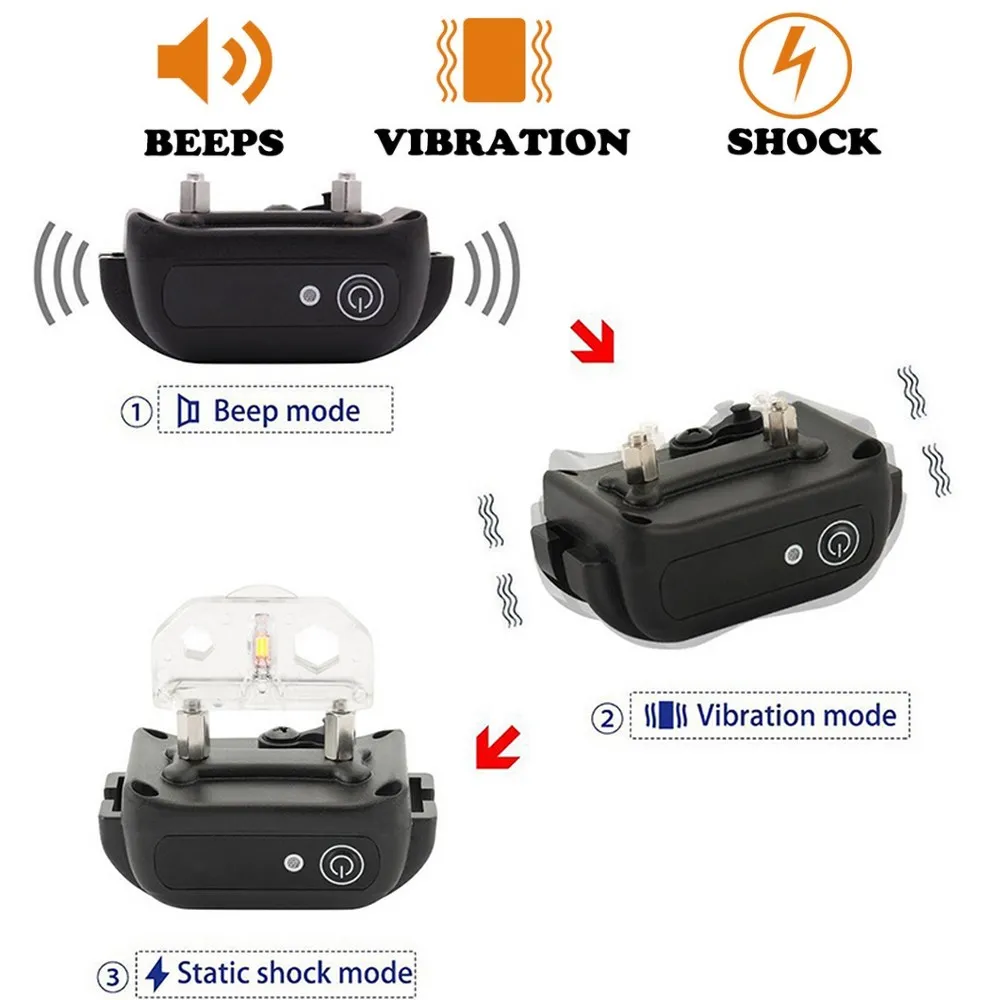 BEEPS VIBRATION SHOCK

① Beep mode

② Vibration mode

③ Static shock mode