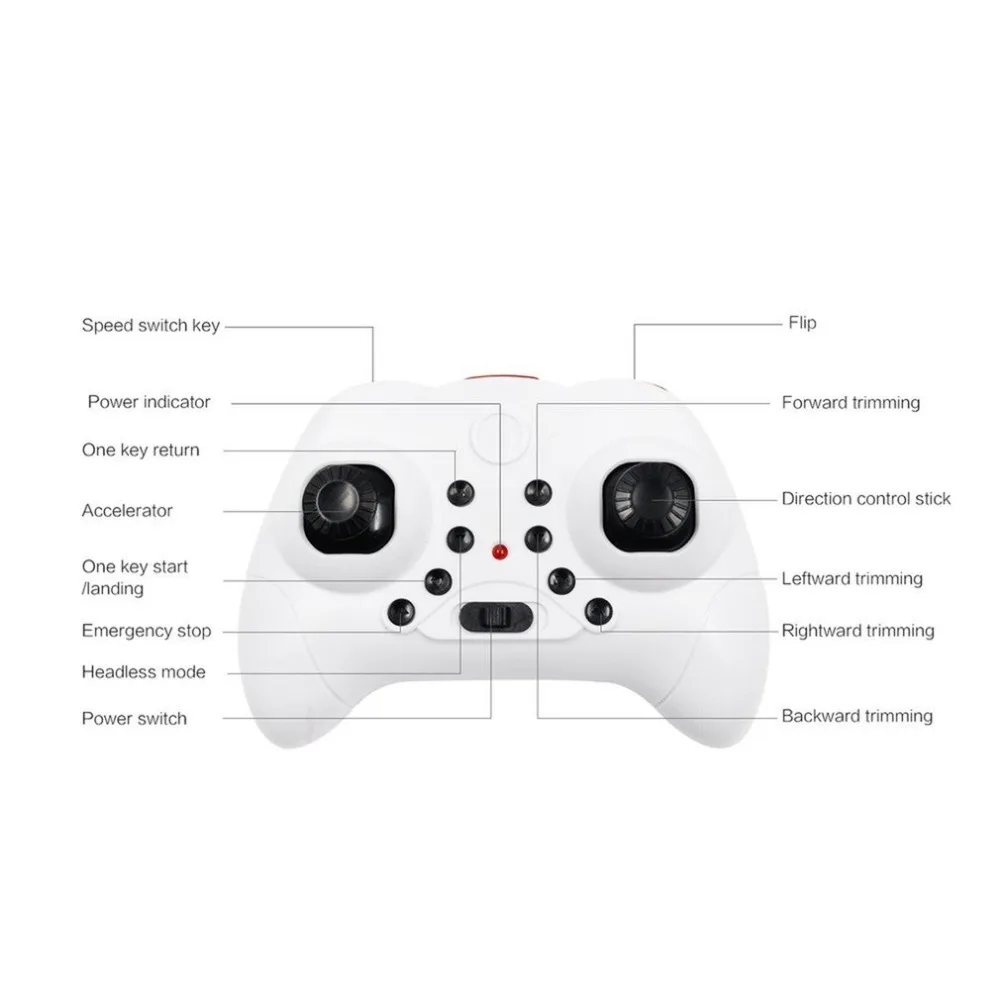 Speed switch key

Power indicator

One key return

Accelerator

One key start /landing

Emergency stop

Headless mode

Power switch

Flip

Forward trimming

Direction control stick

Leftward trimming

Rightward trimming

Backward trimming