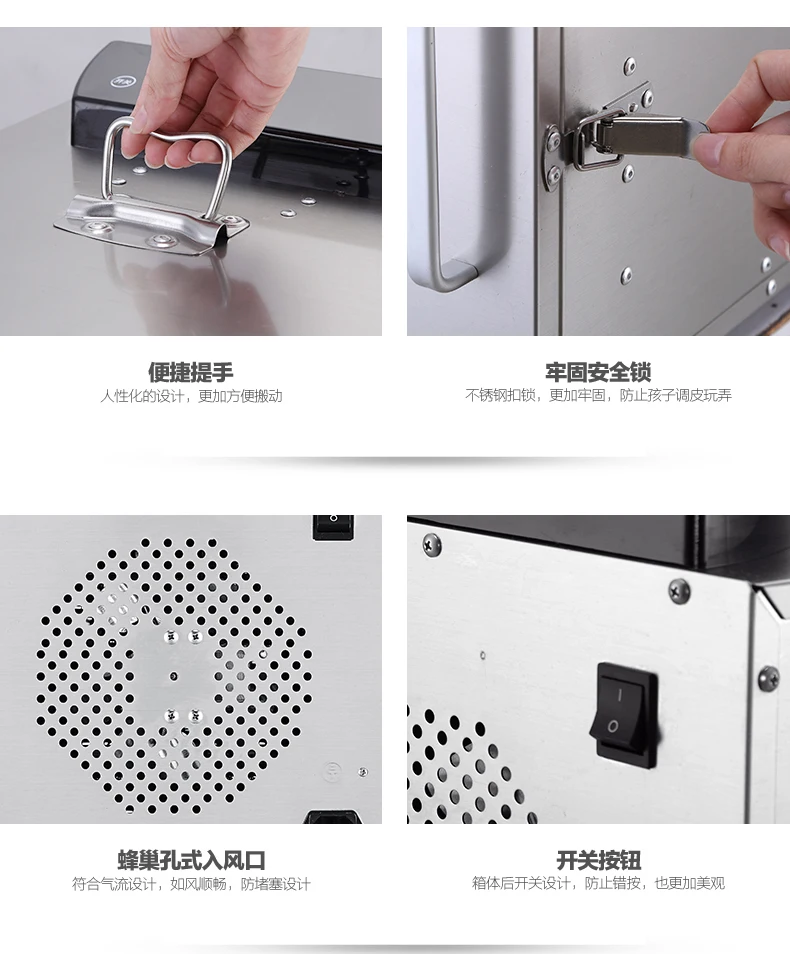 便捷提手
人性化的设计，更加方便搬动

牢固安全锁
不锈钢扣锁，更加牢固，防止孩子调皮玩弄

蜂巢孔式入风口
符合气流设计，如风顺畅，防堵塞设计

开关按钮
箱体后开关设计，防止错按，也更加美观