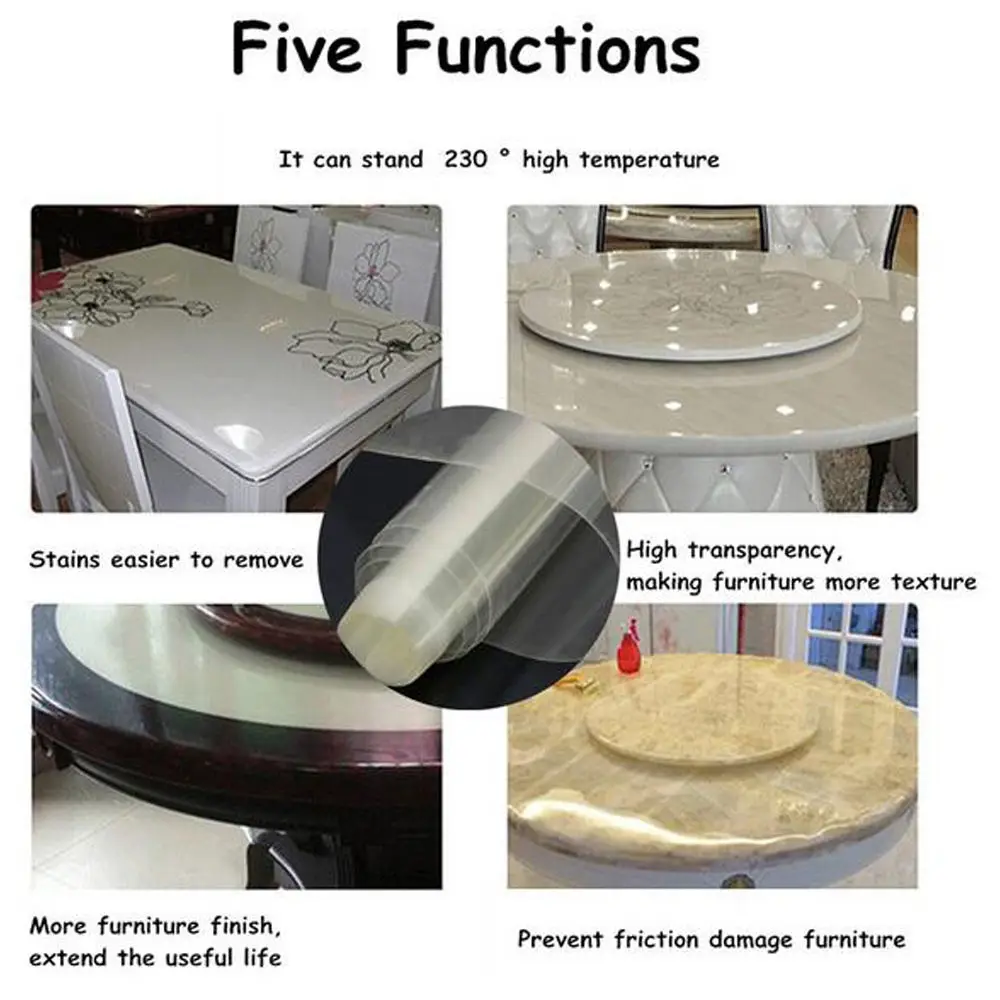 Five Functions

It can stand 230 ° high temperature

Stains easier to remove

High transparency, making furniture more texture

More furniture finish, extend the useful life

Prevent friction damage furniture