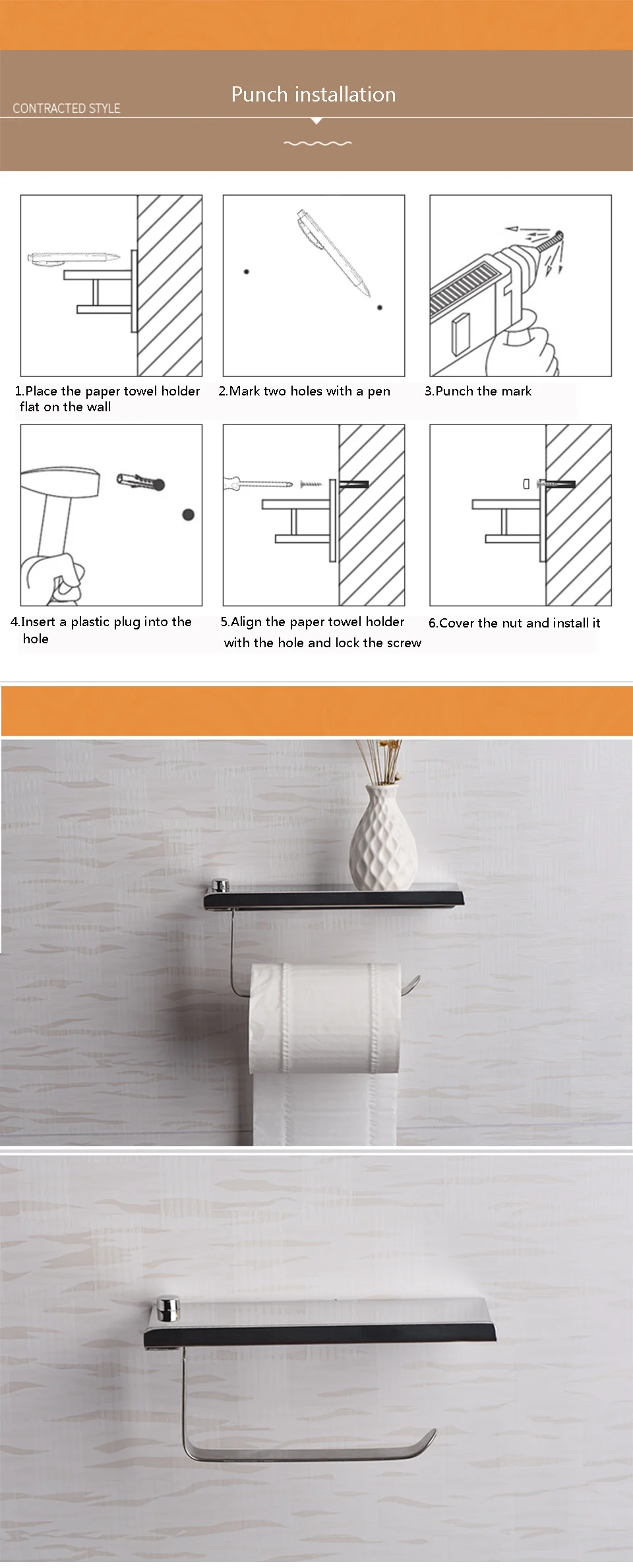 CONTRACTED STYLE

Punch installation

1.Place the paper towel holder flat on the wall

2.Mark two holes with a pen

3.Punch the mark

4.Insert a plastic plug into the hole

5.Align the paper towel holder with the hole and lock the screw

6.Cover the nut and install it