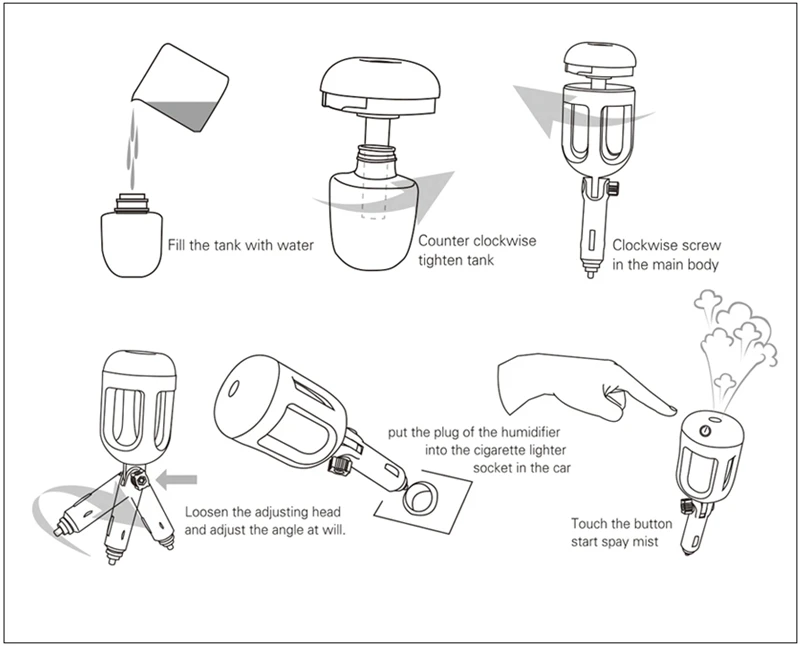 Fill the tank with water

Counter clockwise tighten tank

Clockwise screw in the main body

Loosen the adjusting head and adjust the angle at will.

put the plug of the humidifier into the cigarette lighter socket in the car

Touch the button start spay mist