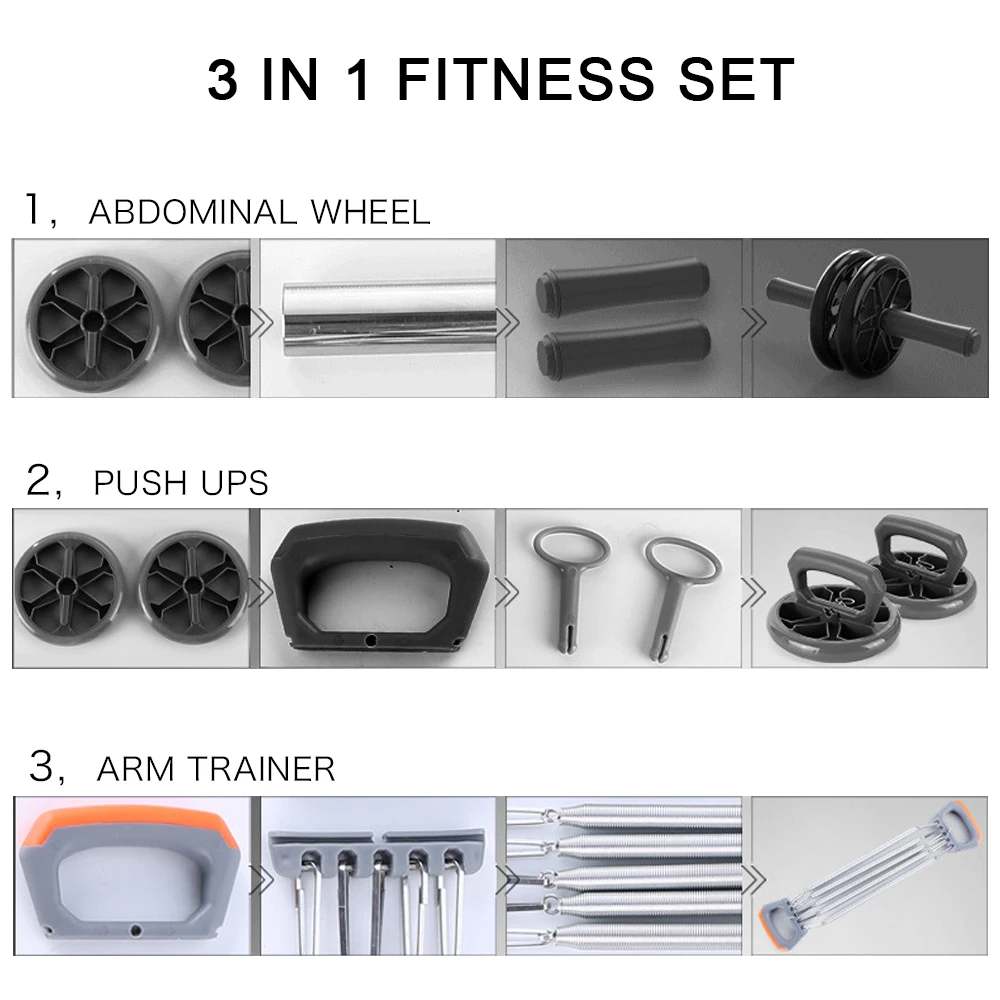 3 IN 1 FITNESS SET

1, ABDOMINAL WHEEL

2, PUSH UPS

3, ARM TRAINER