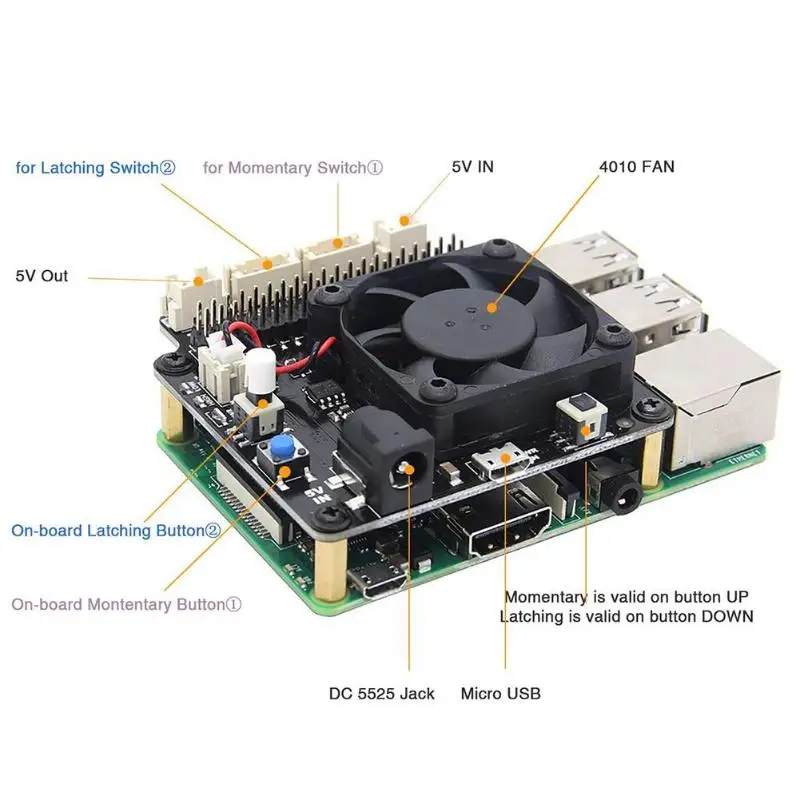 for Latching Switch②

for Momentary Switch①

5V IN

4010 FAN

5V Out

5V IN

On-board Latching Button②

On-board Montentary Button①

Momentary is valid on button UP
Latching is valid on button DOWN

DC 5525 Jack

Micro USB