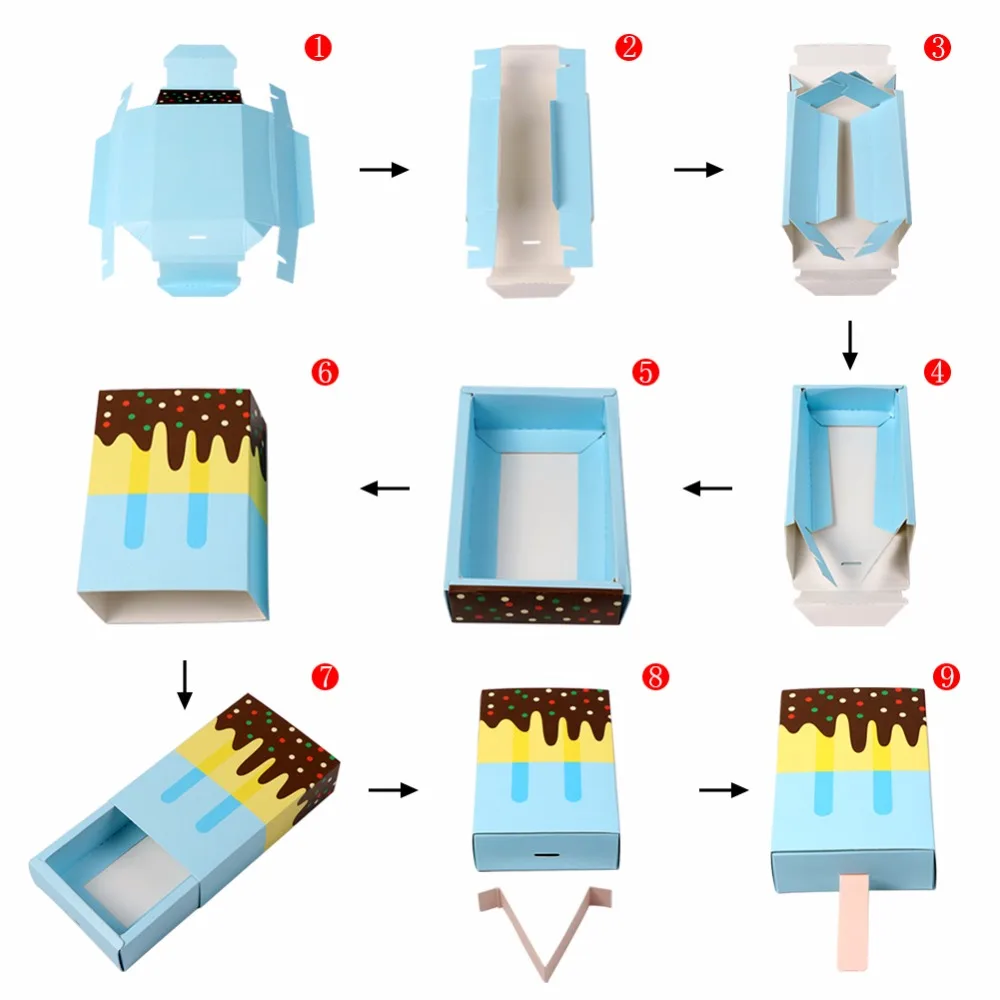 1
2
3
4
5
6
7
8
9