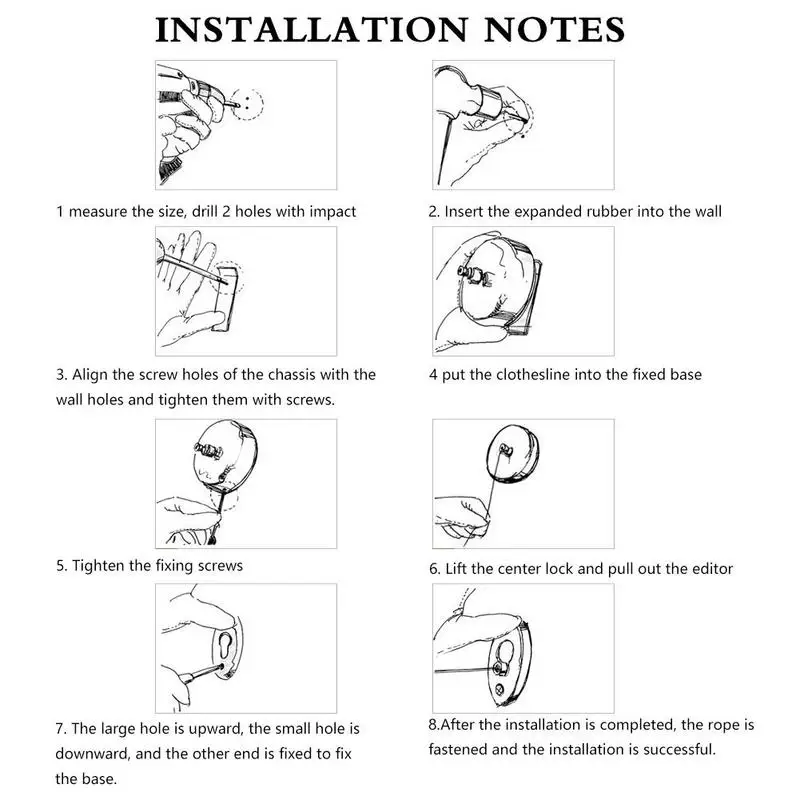 INSTALLATION NOTES

1 measure the size, drill 2 holes with impact

2. Insert the expanded rubber into the wall

3. Align the screw holes of the chassis with the wall holes and tighten them with screws.

4 put the clothesline into the fixed base

5. Tighten the fixing screws

6. Lift the center lock and pull out the editor

7. The large hole is upward, the small hole is downward, and the other end is fixed to fix the base.

8.After the installation is completed, the rope is fastened and the installation is successful.