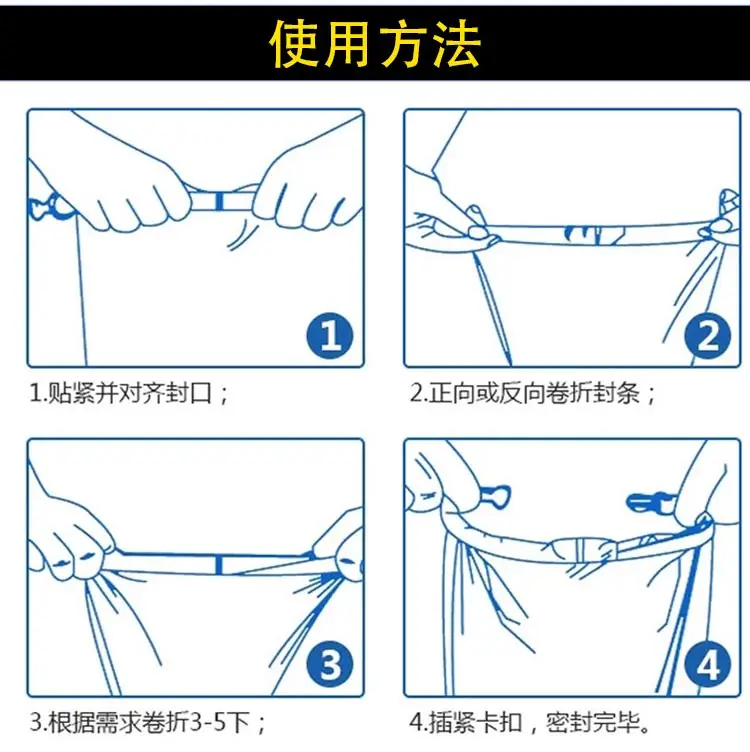 使用方法

1

1.贴紧并对齐封口；

2

2.正向或反向卷折封条；

3

3.根据需求卷折3-5下；

4

4.插紧卡扣，密封完毕。