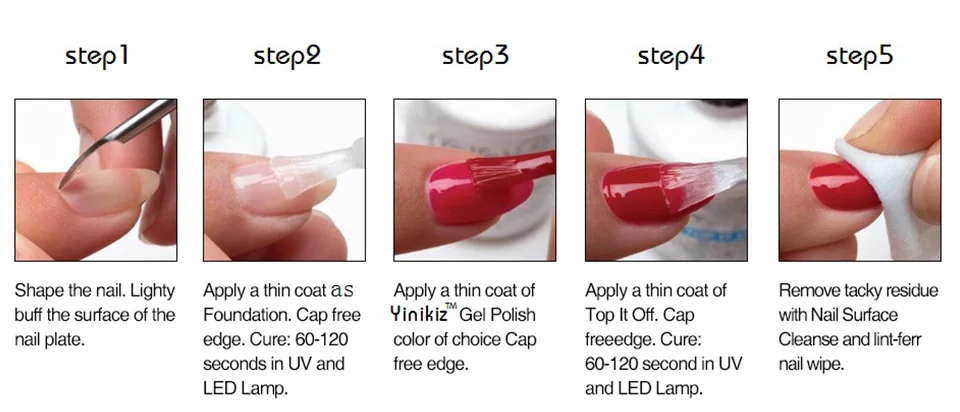 step1

Shape the nail. Lighty buff the surface of the nail plate.

step2

Apply a thin coat as Foundation. Cap free edge. Cure: 60-120 seconds in UV and LED Lamp.

step3

Apply a thin coat of Yinikiz™ Gel Polish color of choice Cap free edge.

step4

Apply a thin coat of Top It Off. Cap freeedge. Cure: 60-120 second in UV and LED Lamp.

step5

Remove tacky residue with Nail Surface Cleanse and lint-ferr nail wipe.