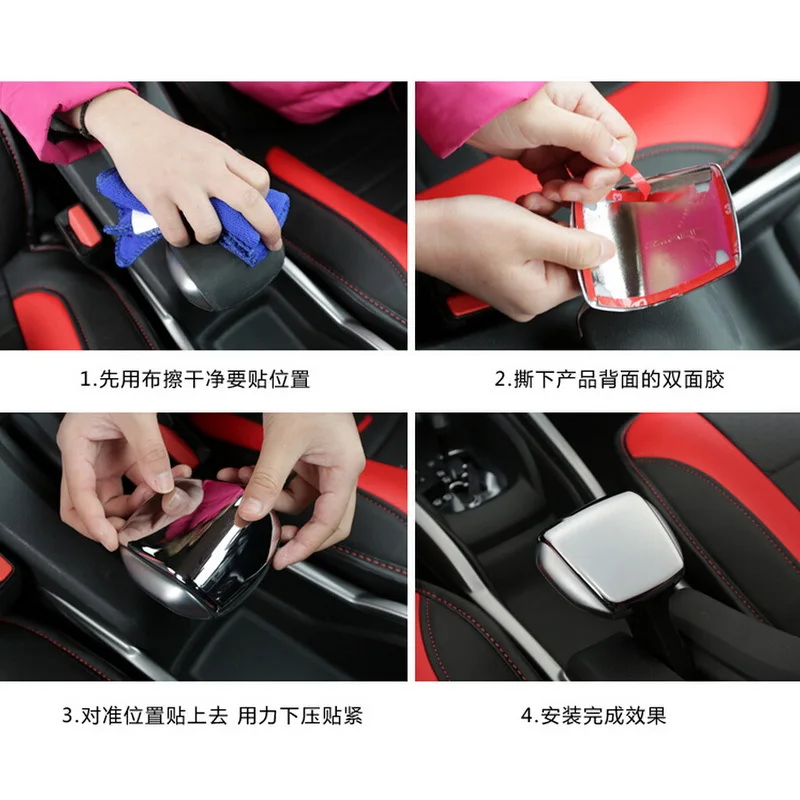 1.先用布擦干净要贴位置

2.撕下产品背面的双面胶

3.对准位置贴上去 用力下压贴紧

4.安装完成效果