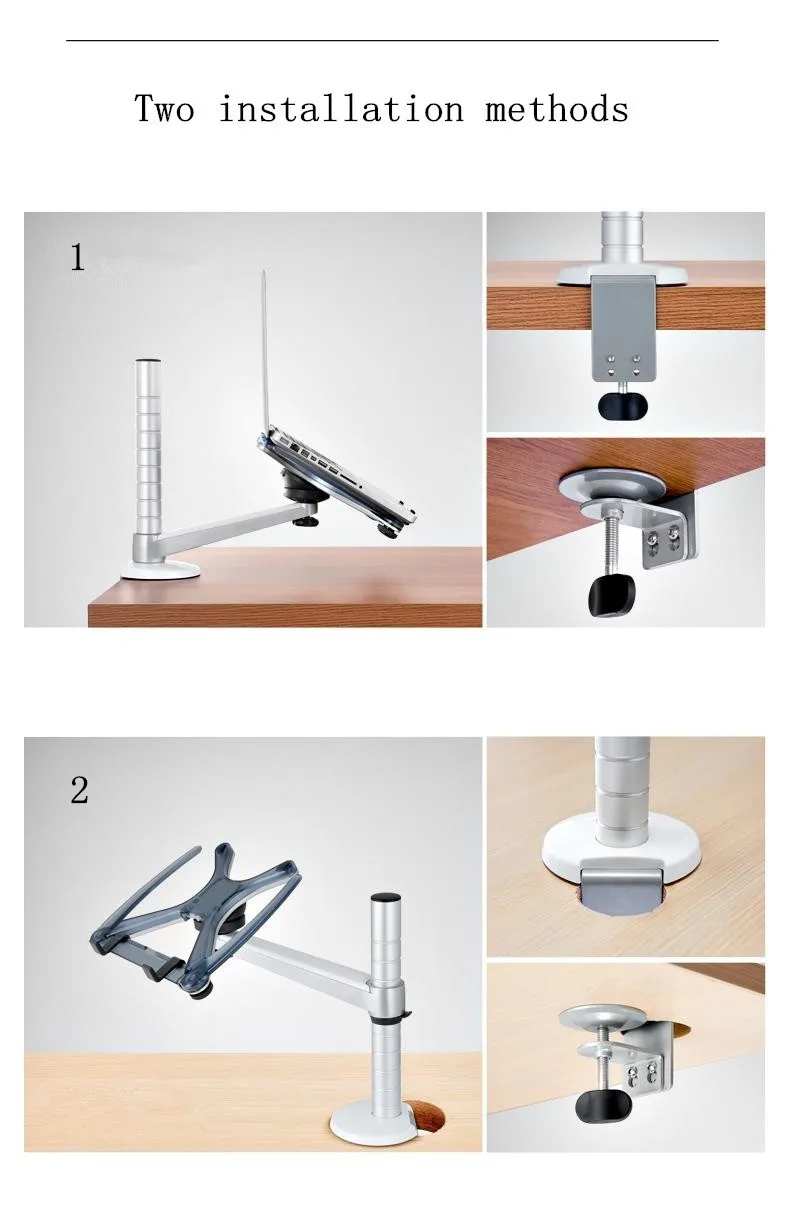 Two installation methods

1

2