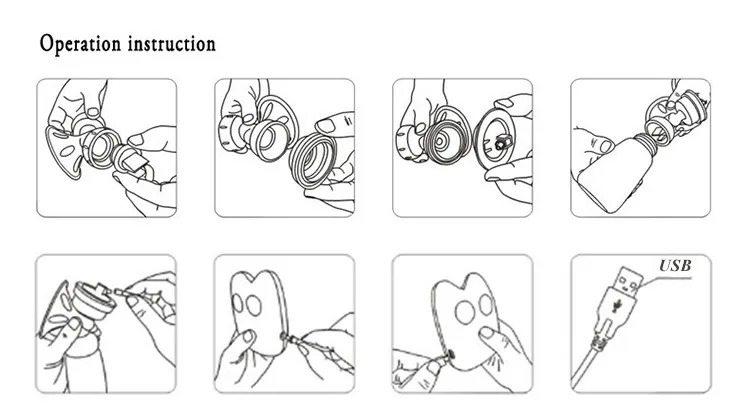 Operation instruction

USB