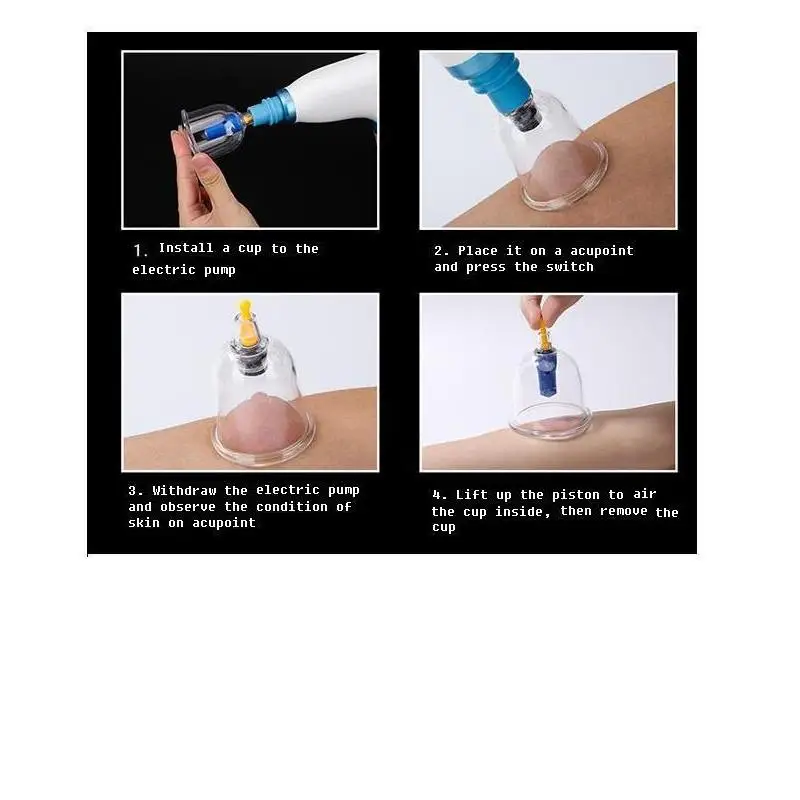 1. Install a cup to the electric pump

2. Place it on a acupoint and press the switch

3. Withdraw the electric pump and observe the condition of skin on acupoint

4. Lift up the piston to air the cup inside, then remove the cup