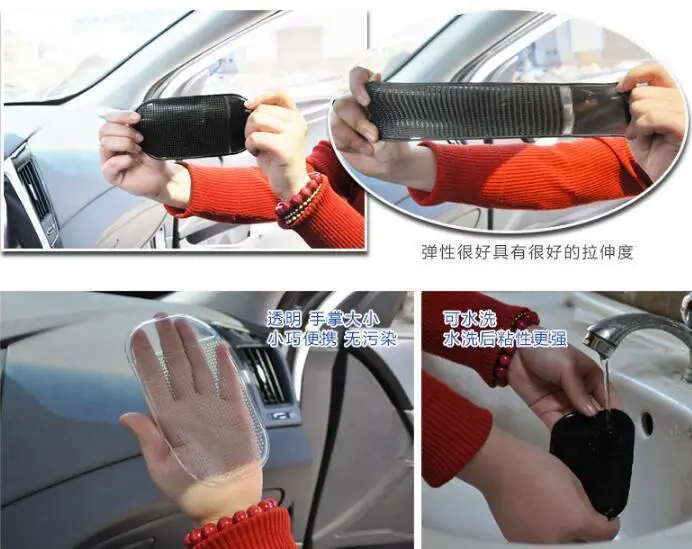 弹性很好具有很好的拉伸度

透明 手掌大小
小巧便携 无污染

可水洗
水洗后粘性更强