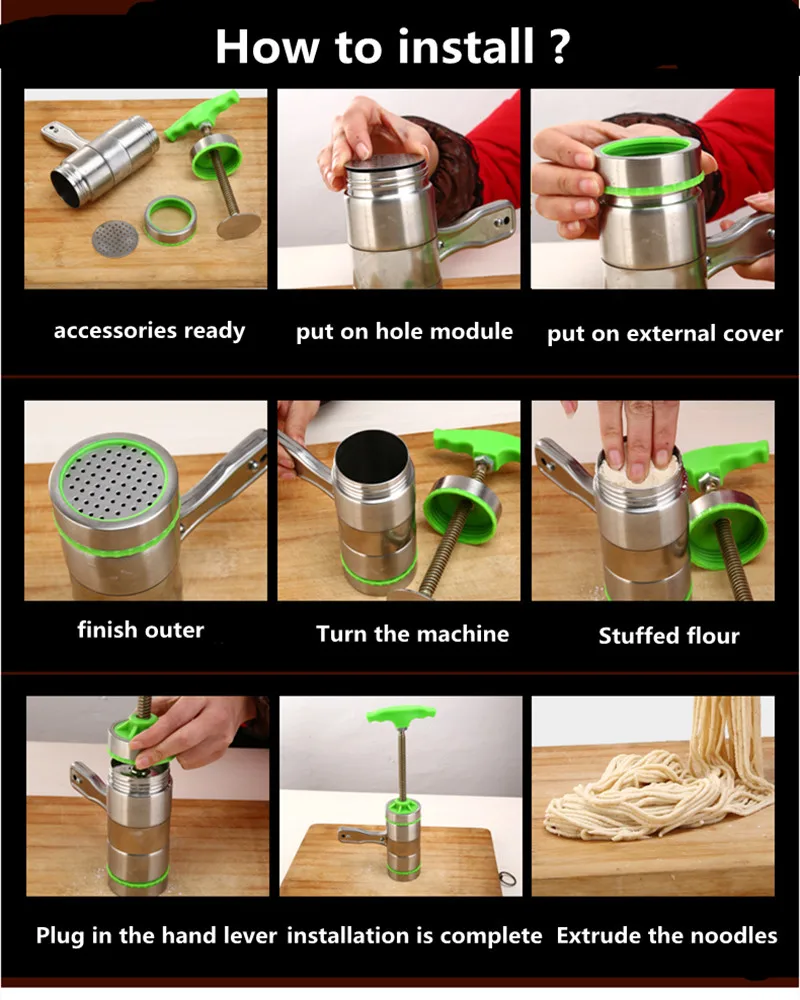 How to install ?

accessories ready

put on hole module

put on external cover

finish outer

Turn the machine

Stuffed flour

Plug in the hand lever

installation is complete

Extrude the noodles