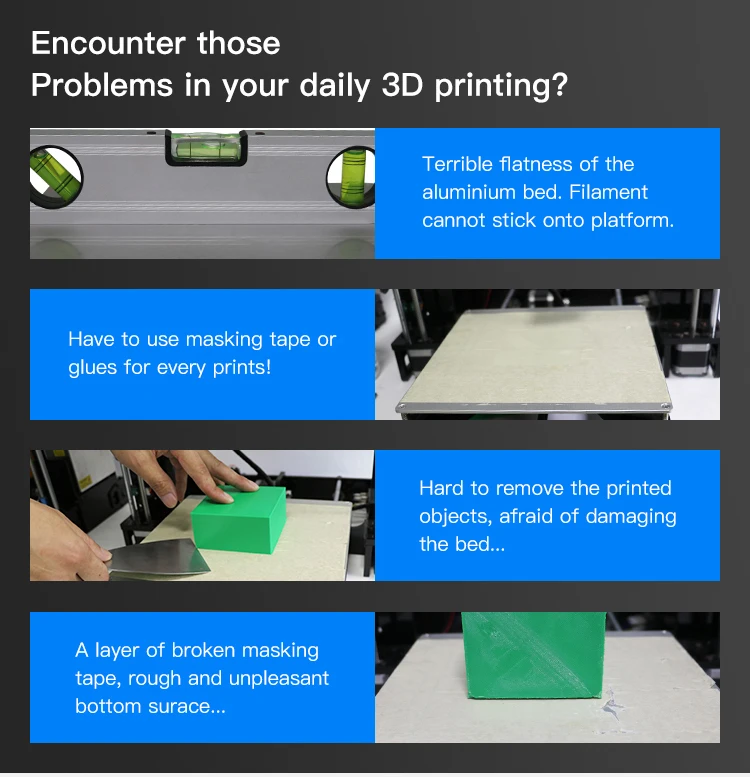 Encounter those
Problems in your daily 3D printing?

Terrible flatness of the aluminium bed. Filament cannot stick onto platform.

Have to use masking tape or glues for every prints!

Hard to remove the printed objects, afraid of damaging the bed...

A layer of broken masking tape, rough and unpleasant bottom surace...