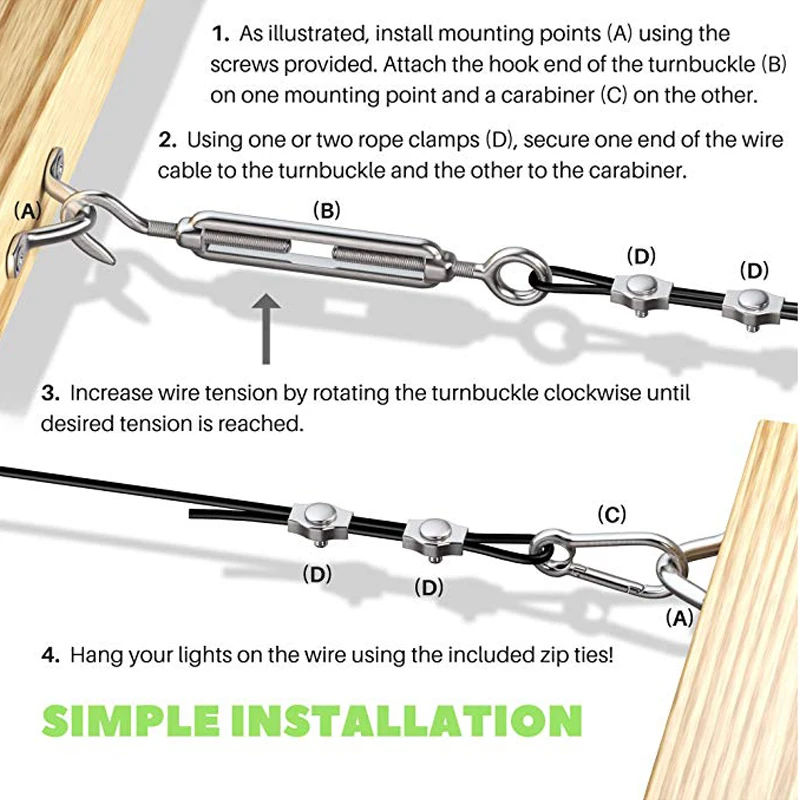 1. As illustrated, install mounting points (A) using the screws provided. Attach the hook end of the turnbuckle (B) on one mounting point and a carabiner (C) on the other.

2. Using one or two rope clamps (D), secure one end of the wire cable to the turnbuckle and the other to the carabiner.

(A)

(B)

(D)

(D)

3. Increase wire tension by rotating the turnbuckle clockwise until desired tension is reached.

(C)

(D)

(D)

(A)

4. Hang your lights on the wire using the included zip ties!

SIMPLE INSTALLATION