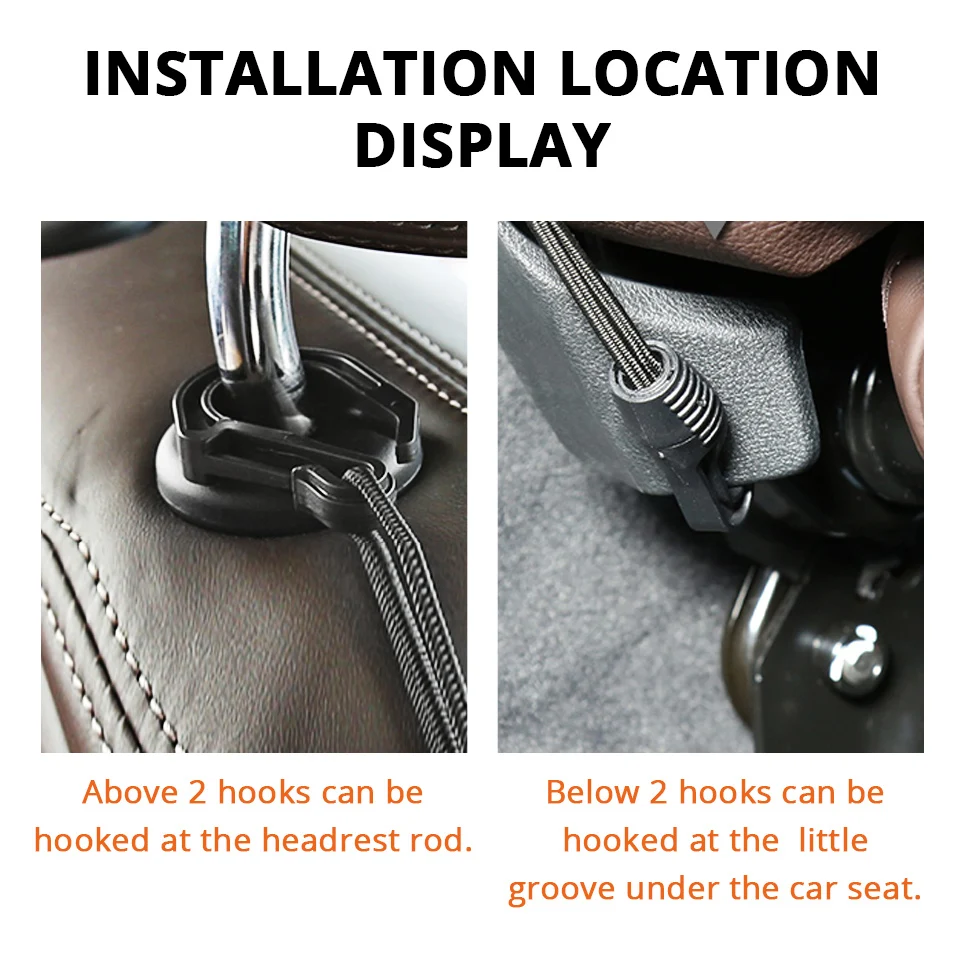 INSTALLATION LOCATION DISPLAY

Above 2 hooks can be hooked at the headrest rod.

Below 2 hooks can be hooked at the little groove under the car seat.