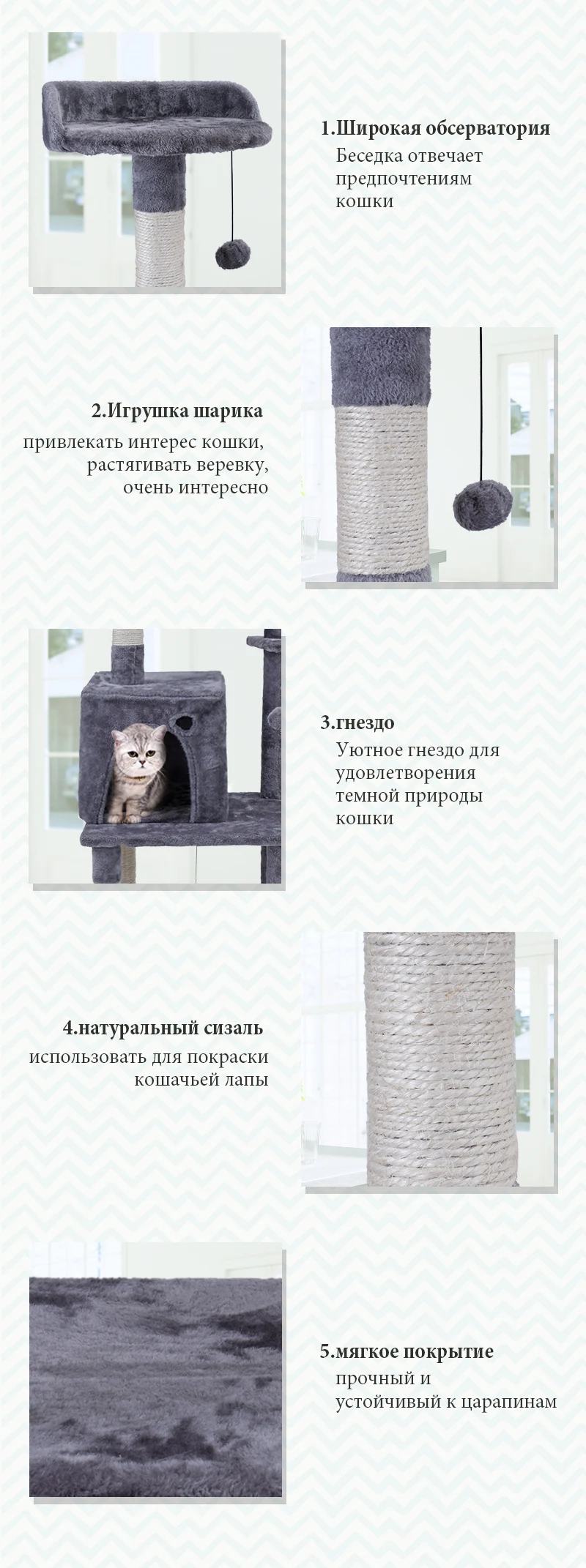 1.Широкая обсерватория
Беседка отвечает предпочтениям кошки

2.Игрушка шарика
привлекать интерес кошки, растягивать веревку, очень интересно

3.гнездо
Уютное гнездо для удовлетворения темной природы кошки

4.натуральный сизаль
использовать для покраски кошачьей лапы

5.мягкое покрытие
прочный и устойчивый к царапинам