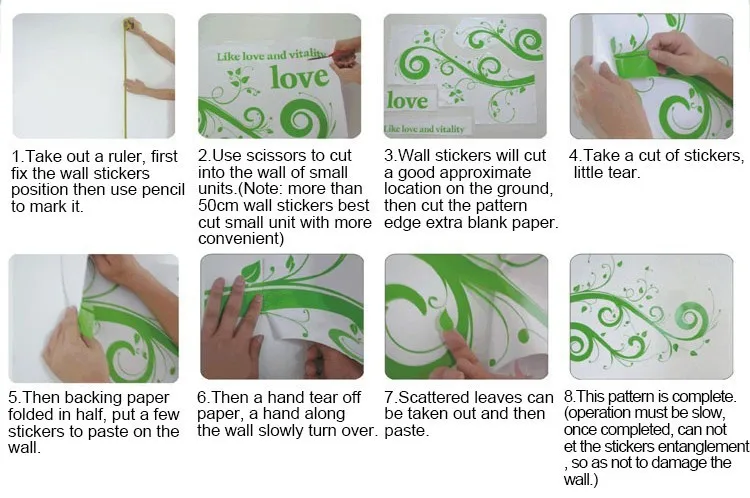 Like love and vitality
love

love
Like love and vitality

1.Take out a ruler, first fix the wall stickers position then use pencil to mark it.

2.Use scissors to cut into the wall of small units.(Note: more than 50cm wall stickers best cut small unit with more convenient)

3.Wall stickers will cut a good approximate location on the ground, then cut the pattern edge extra blank paper.

4.Take a cut of stickers, little tear.

5.Then backing paper folded in half, put a few stickers to paste on the wall.

6.Then a hand tear off paper, a hand along the wall slowly turn over.

7.Scattered leaves can be taken out and then paste.

8.This pattern is complete. (operation must be slow, once completed, can not et the stickers entanglement , so as not to damage the wall.)