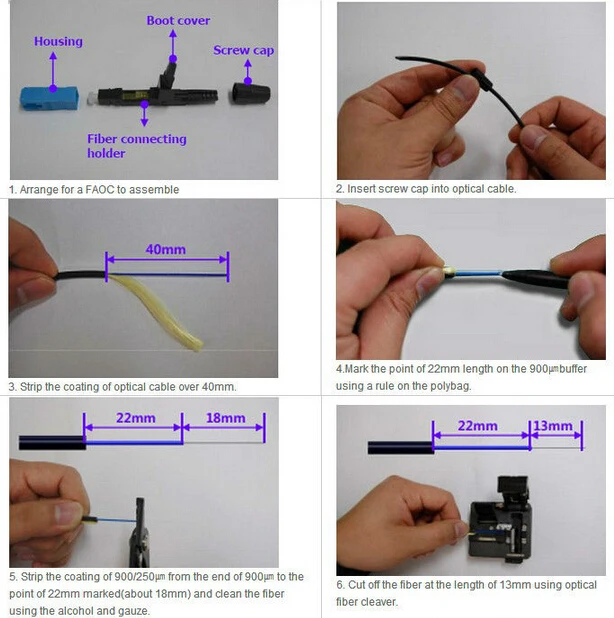 Housing

Boot cover

Screw cap

Fiber connecting holder

1. Arrange for a FAOC to assemble

2. Insert screw cap into optical cable.

40mm

3. Strip the coating of optical cable over 40mm.

4.Mark the point of 22mm length on the 900㎛buffer using a rule on the polybag.

22mm

18mm

5. Strip the coating of 900/250㎛ from the end of 900㎛ to the point of 22mm marked(about 18mm) and clean the fiber using the alcohol and gauze.

22mm

13mm

6. Cut off the fiber at the length of 13mm using optical fiber cleaver.