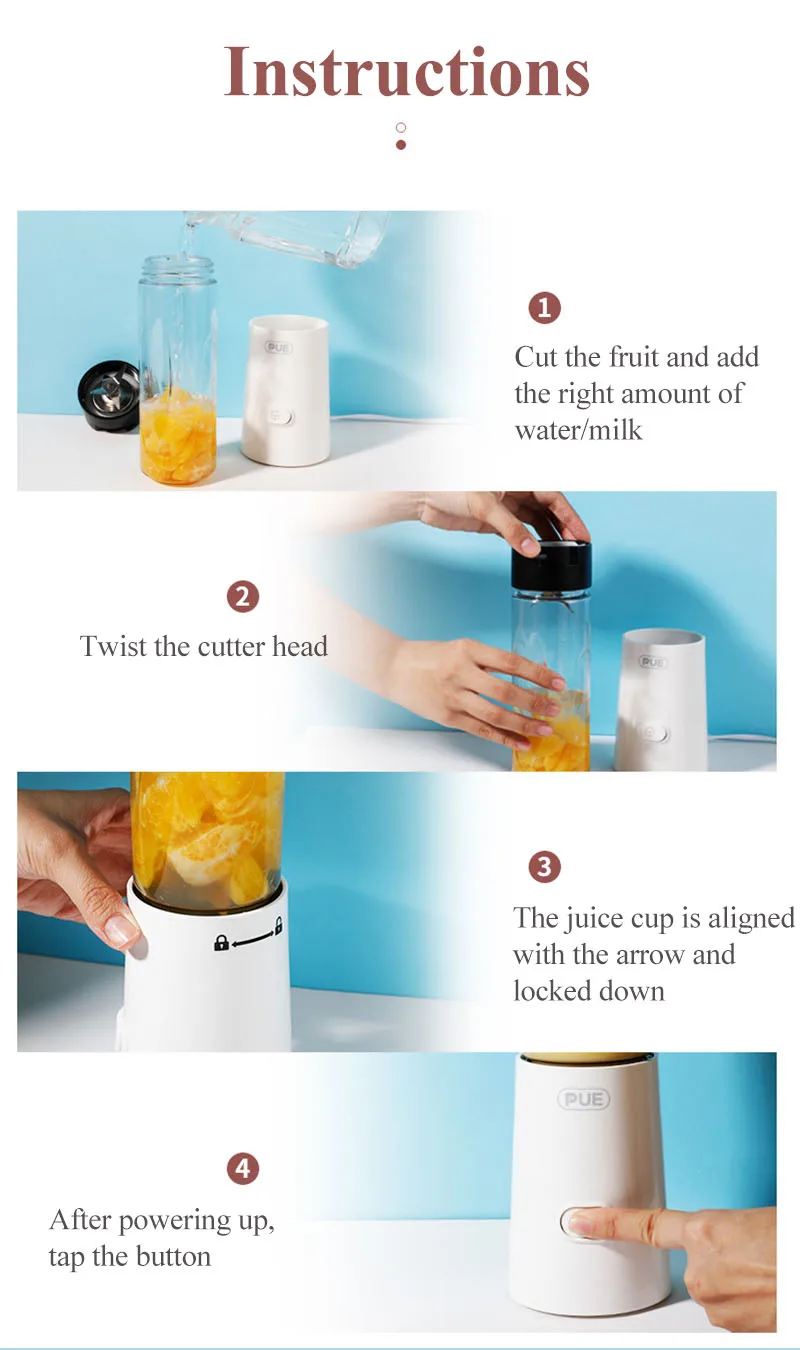 Instructions

1

Cut the fruit and add the right amount of water/milk

2

Twist the cutter head

3

The juice cup is aligned with the arrow and locked down

4

After powering up, tap the button