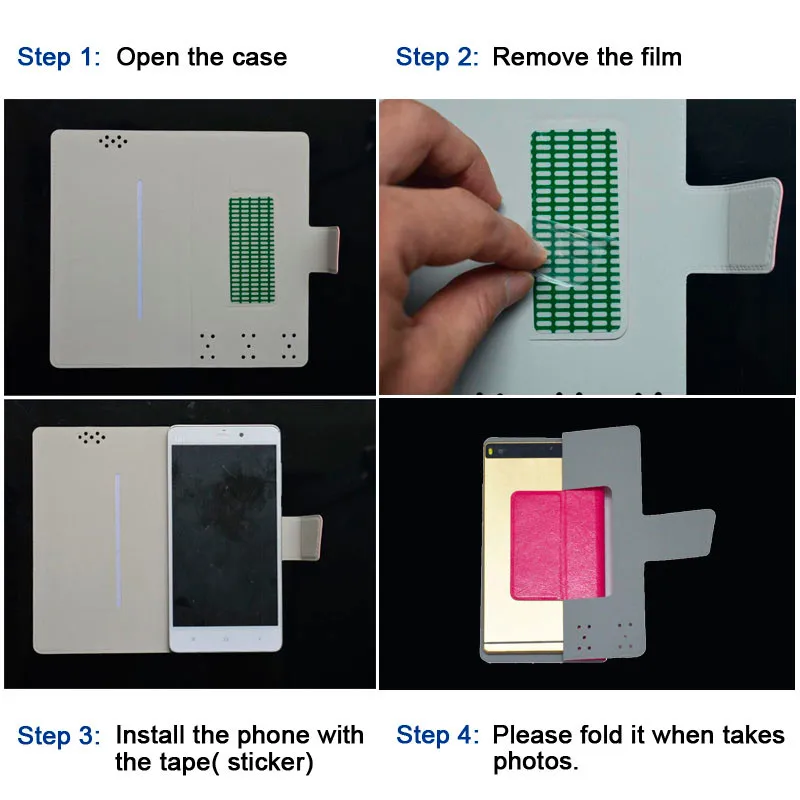 Step 1: Open the case

Step 2: Remove the film

Step 3: Install the phone with the tape( sticker)

Step 4: Please fold it when takes photos.