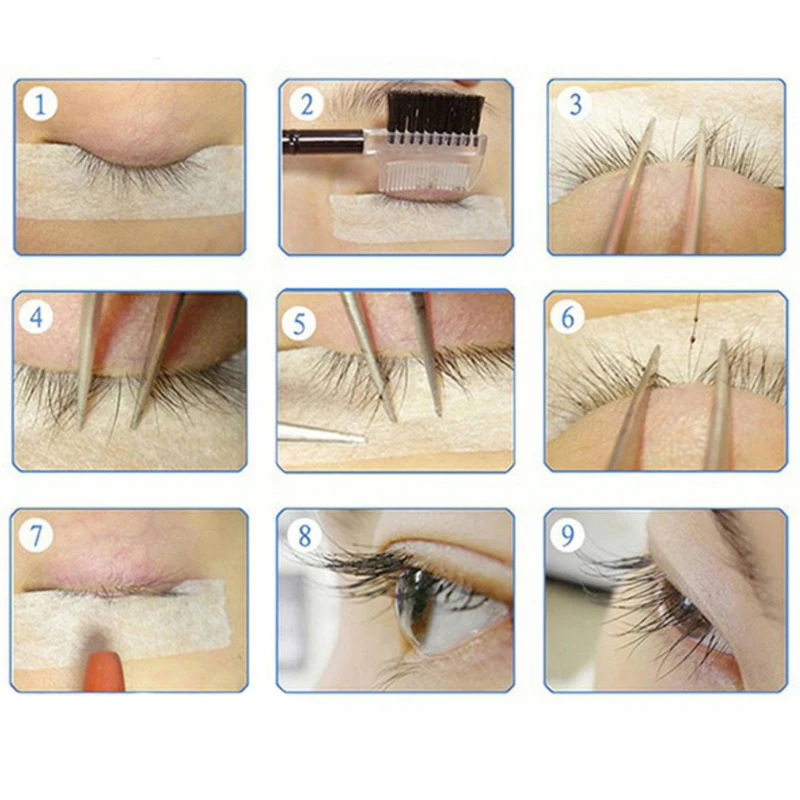 1

2

3

4

5

6

7

8

9