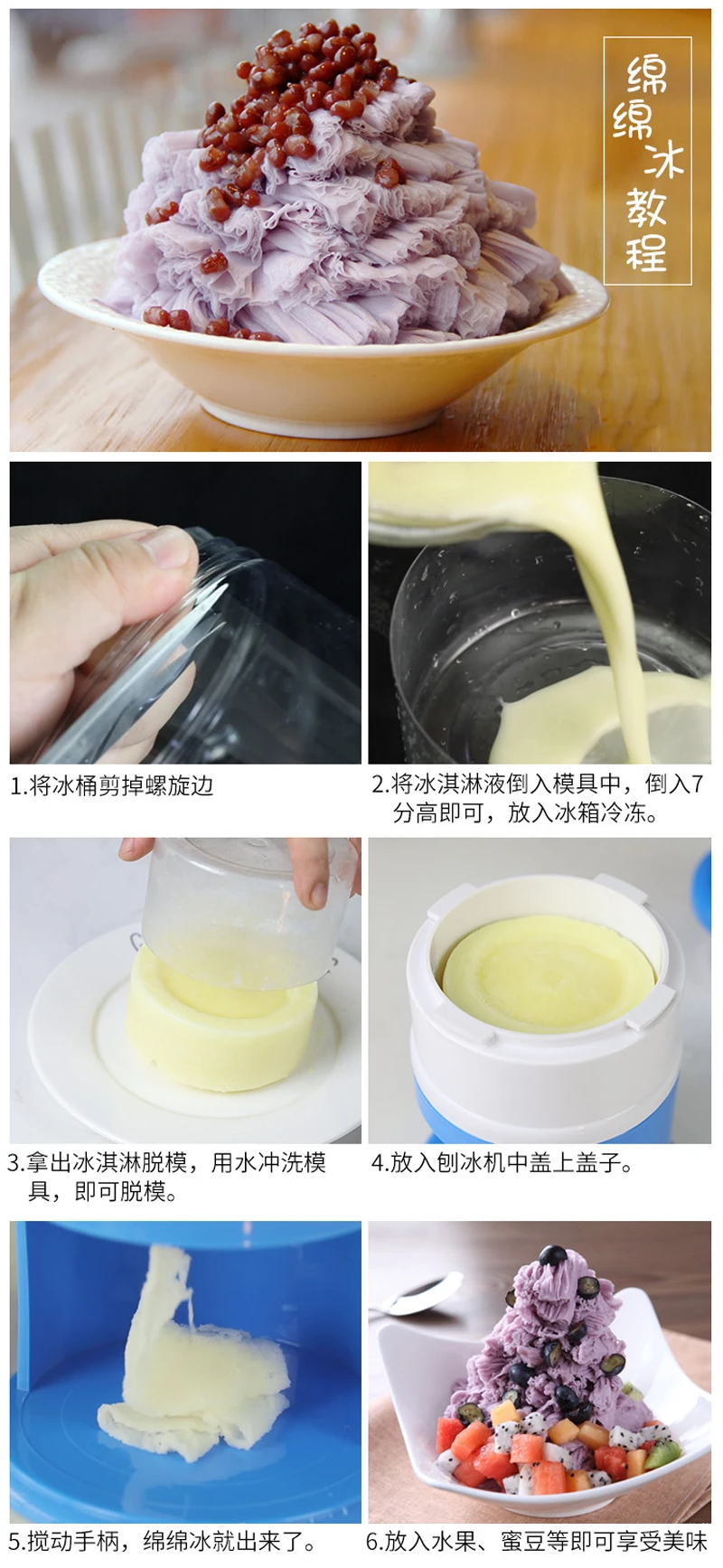 绵绵冰教程

1.将冰桶剪掉螺旋边

2.将冰淇淋液倒入模具中，倒入7分高即可，放入冰箱冷冻。

3.拿出冰淇淋脱模，用水冲洗模具，即可脱模。

4.放入刨冰机中盖上盖子。

5.搅动手柄，绵绵冰就出来了。

6.放入水果、蜜豆等即可享受美味