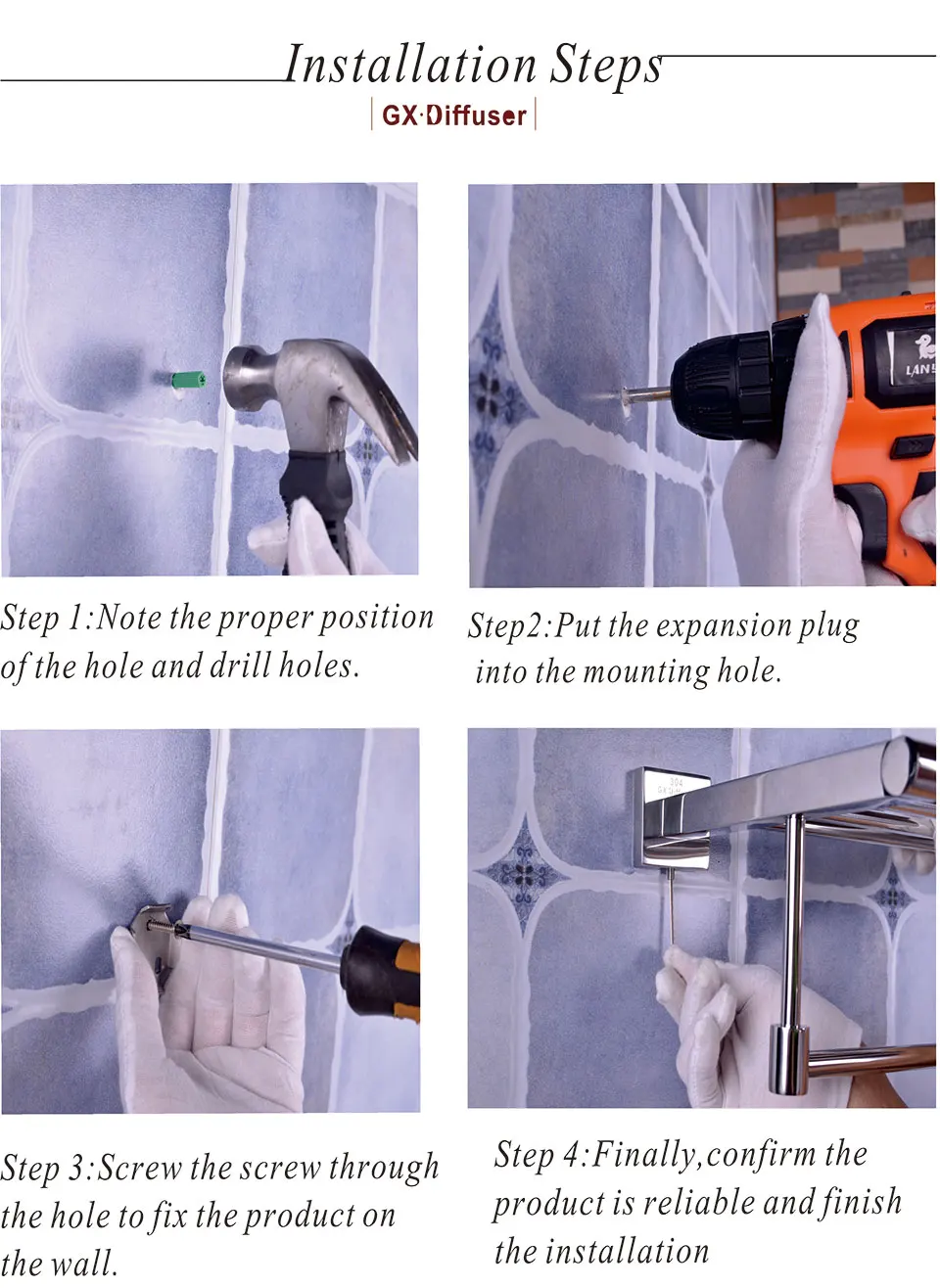 Installation Steps

GX·Diffuser

LAN

Step 1:Note the proper position of the hole and drill holes.

Step2:Put the expansion plug into the mounting hole.

Step 3:Screw the screw through the hole to fix the product on the wall.

Step 4:Finally,confirm the product is reliable and finish the installation