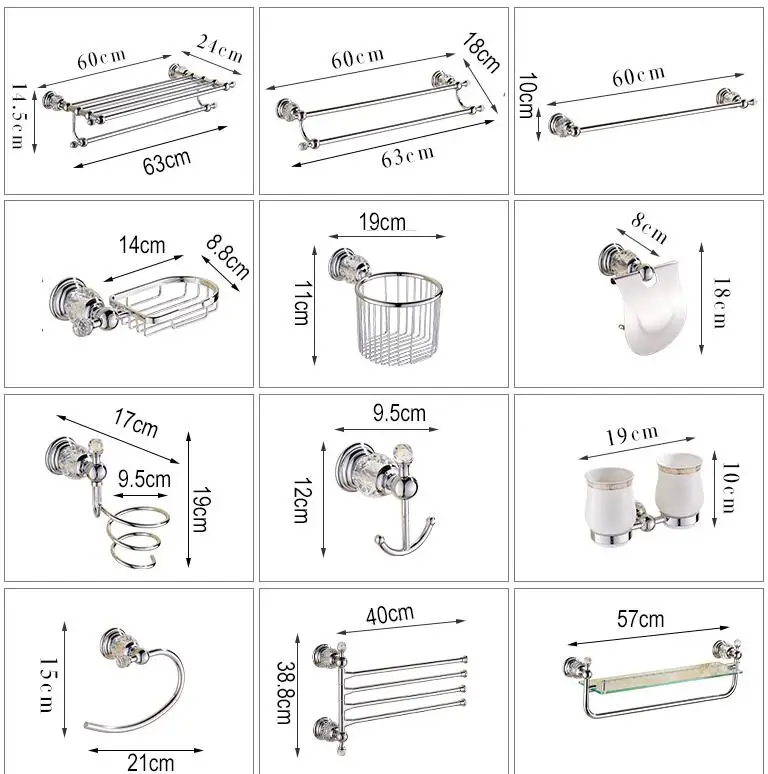 60cm
24cm
14.5cm
63cm

60cm
18cm
63cm

10cm
60cm

14cm
8.8cm

19cm
11cm

8cm
18cm

17cm
9.5cm
19cm

9.5cm
12cm

19cm
10cm

15cm
21cm

40cm
38.8cm

57cm