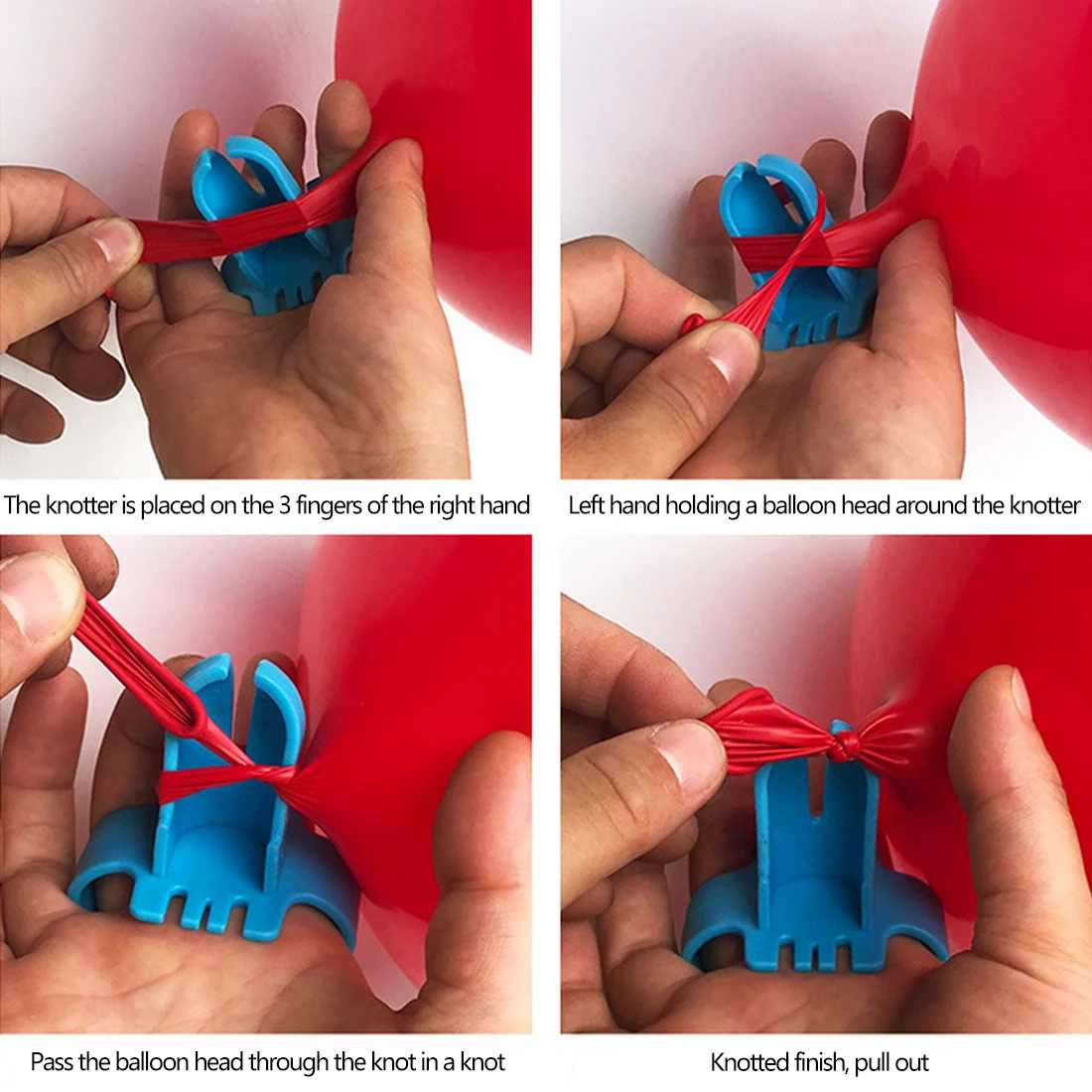 The knotter is placed on the 3 fingers of the right hand

Left hand holding a balloon head around the knotter

Pass the balloon head through the knot in a knot

Knotted finish, pull out