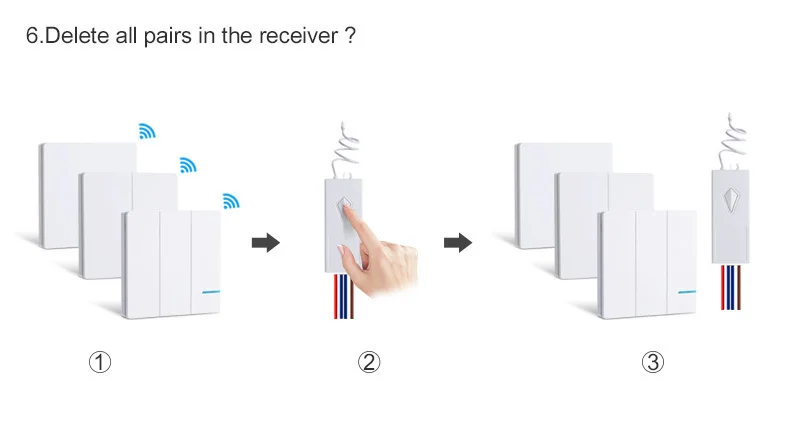 6.Delete all pairs in the receiver ?

①

②

③