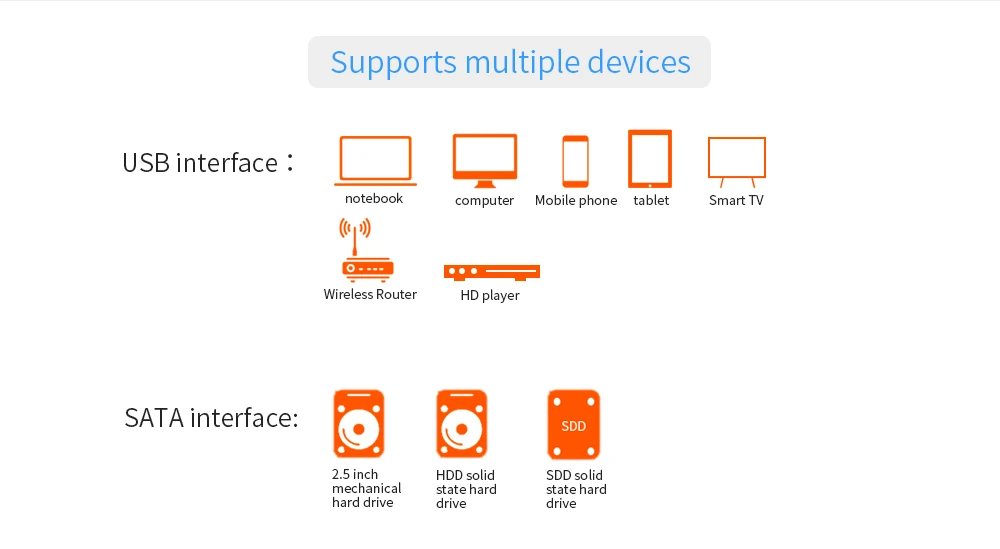 Supports multiple devices

USB interface：

notebook

computer

Mobile phone

tablet

Smart TV

Wireless Router

HD player

SATA interface:

2.5 inch mechanical hard drive

HDD solid state hard drive

SDD

SDD solid state hard drive