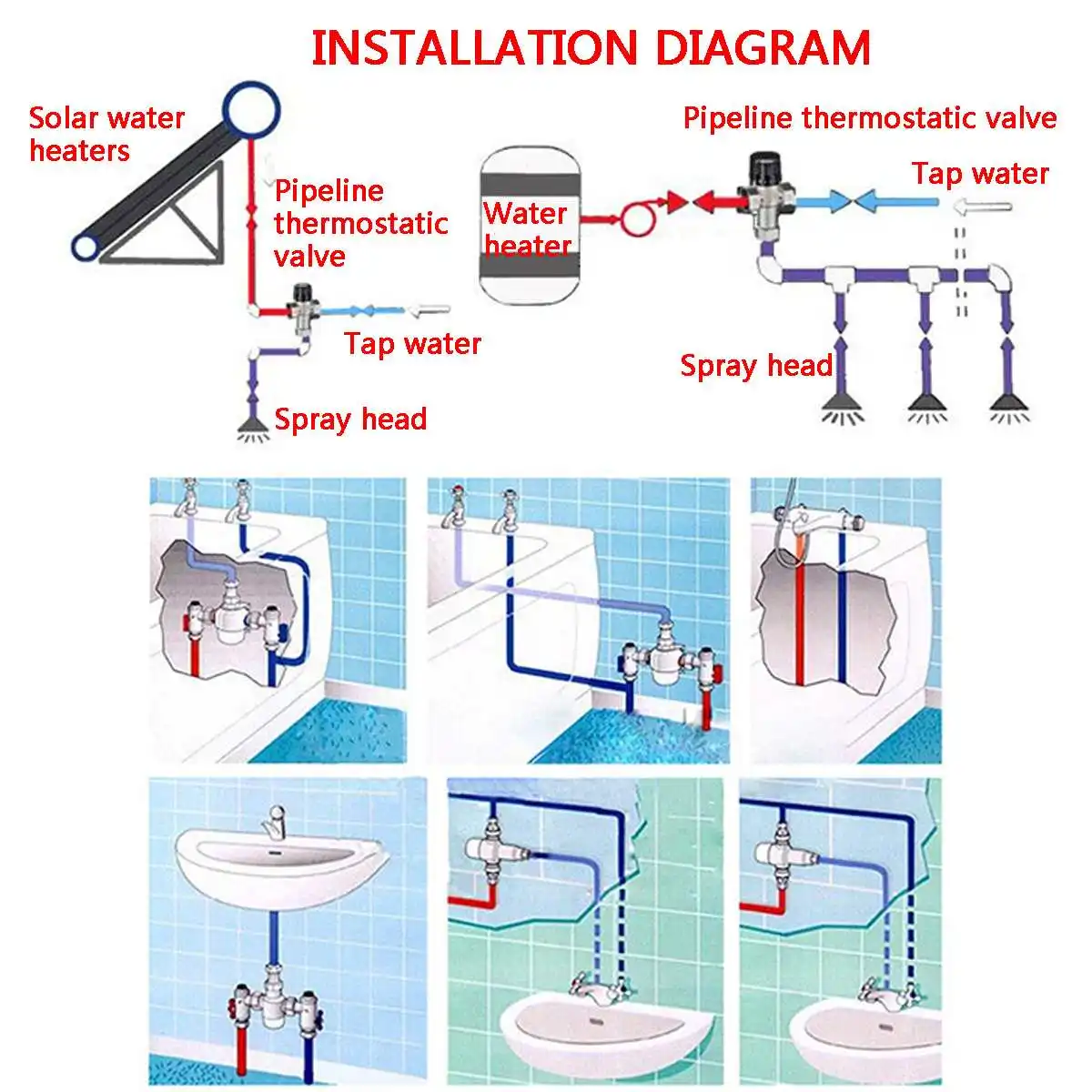 INSTALLATION DIAGRAM

Solar water heaters

Pipeline thermostatic valve

Tap water

Spray head

Water heater

Pipeline thermostatic valve

Tap water

Spray head