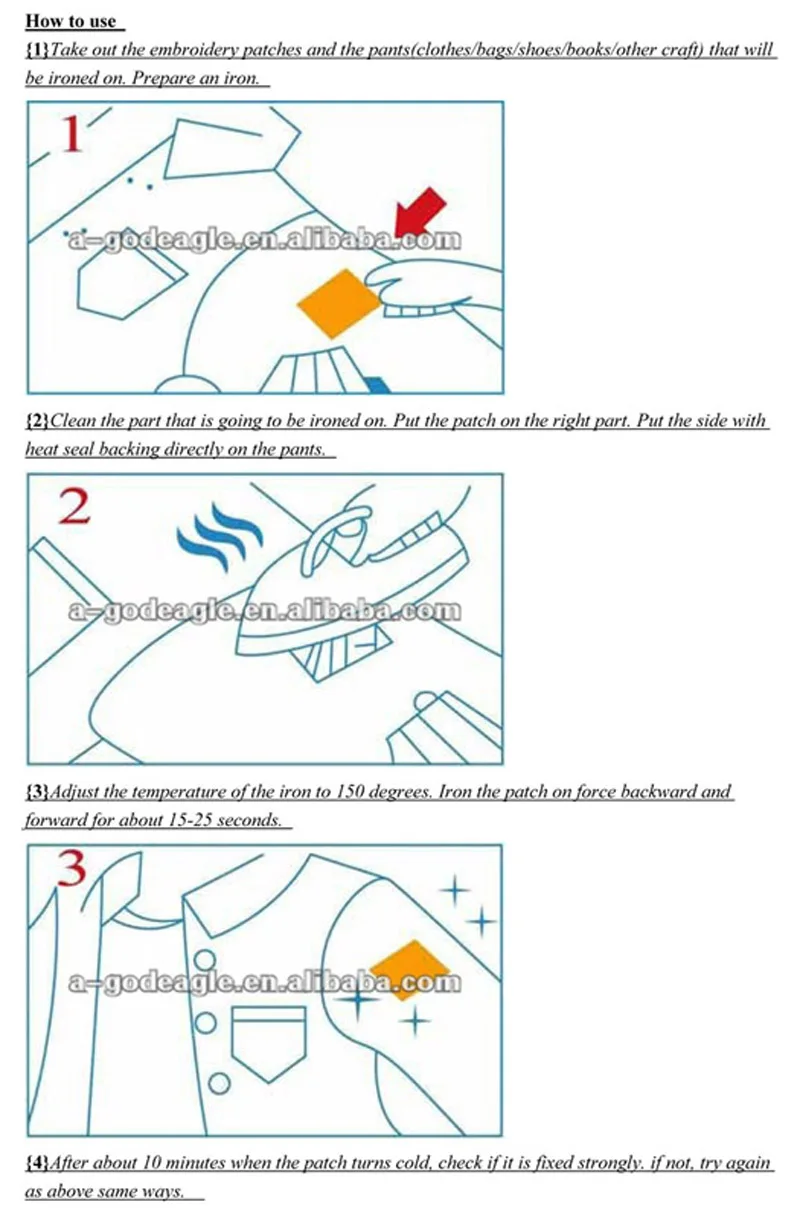 How to use

{1}Take out the embroidery patches and the pants(clothes/bags/shoes/books/other craft) that will be ironed on. Prepare an iron.

1

a-godeagle.en.alibaba.com

{2}Clean the part that is going to be ironed on. Put the patch on the right part. Put the side with heat seal backing directly on the pants.

2

a-godeagle.en.alibaba.com

{3}Adjust the temperature of the iron to 150 degrees. Iron the patch on force backward and forward for about 15-25 seconds.

3

a-godeagle.en.alibaba.com

{4}After about 10 minutes when the patch turns cold, check if it is fixed strongly. if not, try again as above same ways.