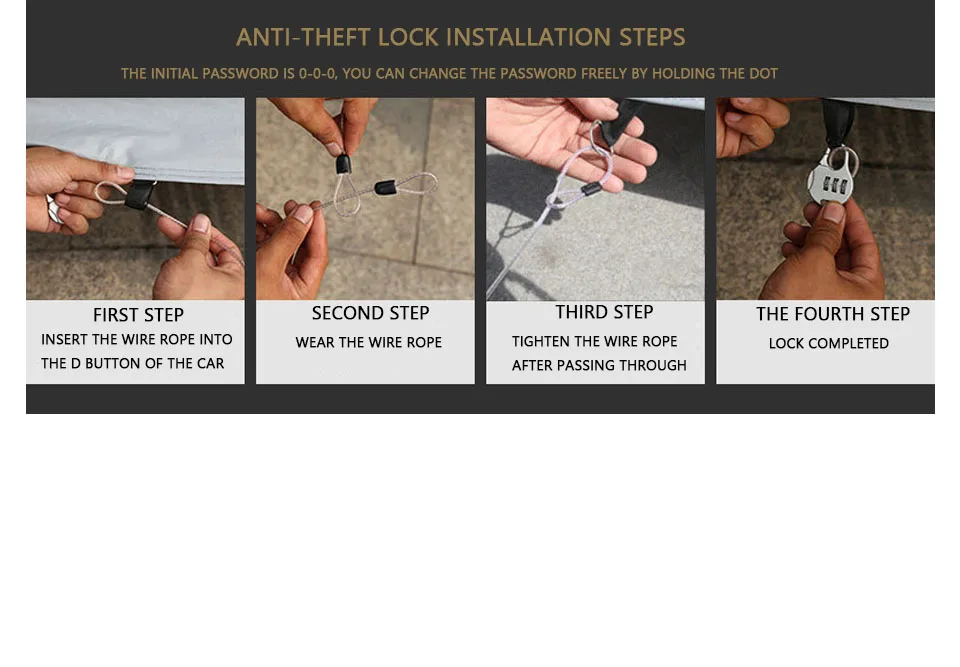 ANTI-THEFT LOCK INSTALLATION STEPS

THE INITIAL PASSWORD IS 0-0-0, YOU CAN CHANGE THE PASSWORD FREELY BY HOLDING THE DOT

FIRST STEP
INSERT THE WIRE ROPE INTO THE D BUTTON OF THE CAR

SECOND STEP
WEAR THE WIRE ROPE

THIRD STEP
TIGHTEN THE WIRE ROPE AFTER PASSING THROUGH

THE FOURTH STEP
LOCK COMPLETED