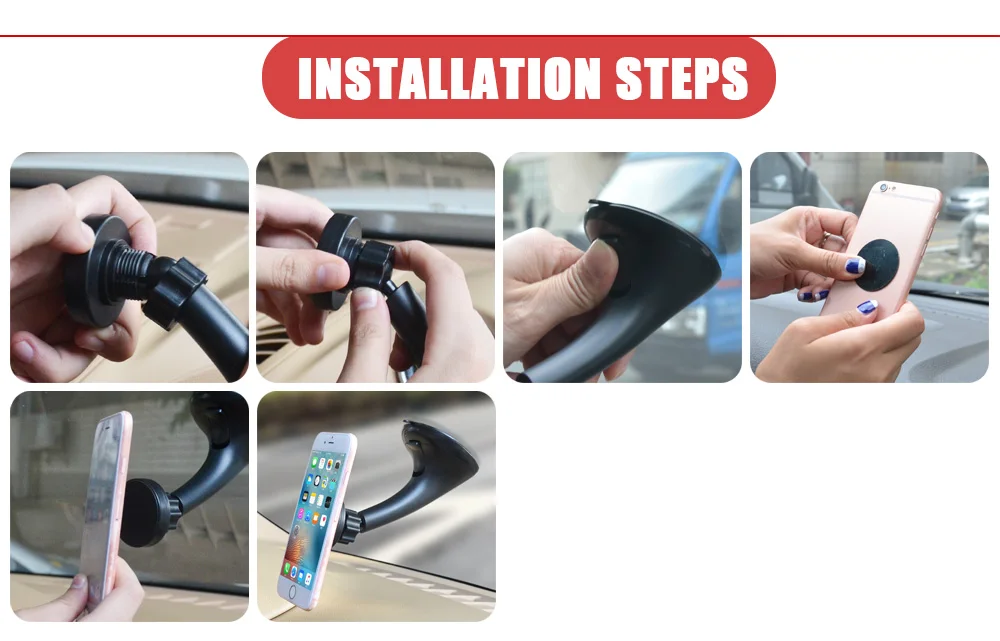 INSTALLATION STEPS