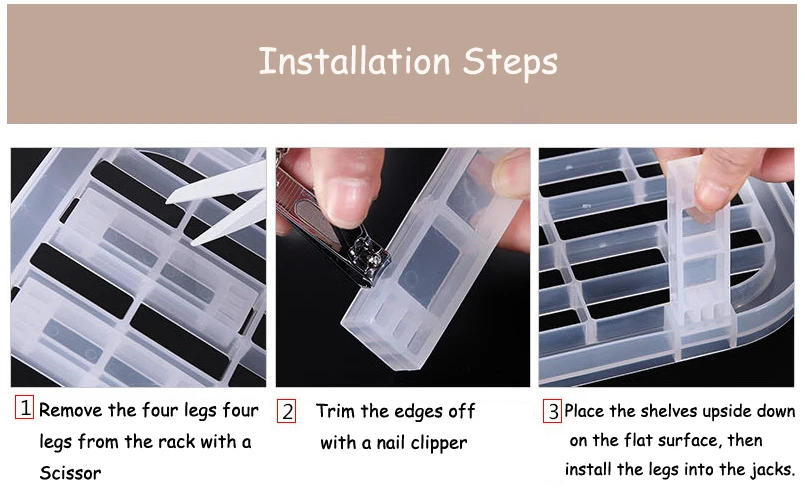 Installation Steps

1 Remove the four legs four legs from the rack with a Scissor

2 Trim the edges off with a nail clipper

3 Place the shelves upside down on the flat surface, then install the legs into the jacks.