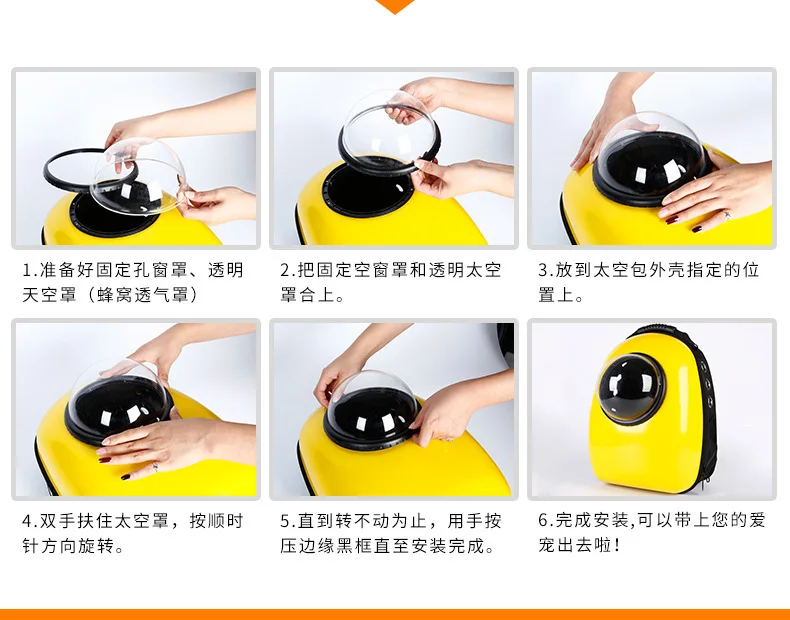 1.准备好固定孔窗罩、透明天空罩（蜂窝透气罩）

2.把固定空窗罩和透明太空罩合上。

3.放到太空包外壳指定的位置上。

4.双手扶住太空罩，按顺时针方向旋转。

5.直到转不动为止，用手按压边缘黑框直至安装完成。

6.完成安装,可以带上您的爱宠出去啦!