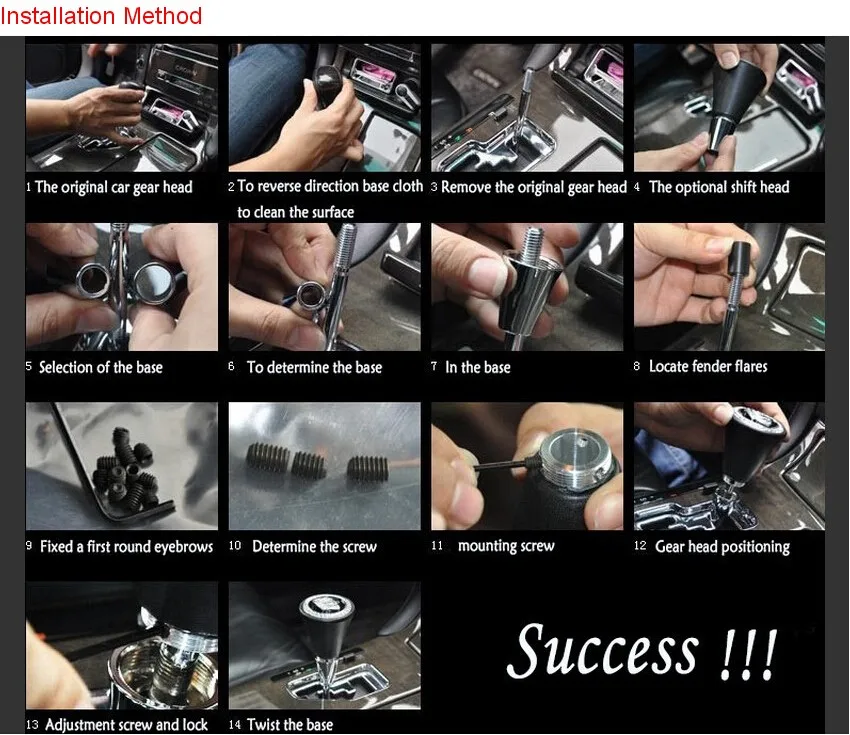 Installation Method

1 The original car gear head

2 To reverse direction base cloth to clean the surface

3 Remove the original gear head

4 The optional shift head

5 Selection of the base

6 To determine the base

7 In the base

8 Locate fender flares

9 Fixed a first round eyebrows

10 Determine the screw

11 mounting screw

12 Gear head positioning

13 Adjustment screw and lock

14 Twist the base

Success !!!