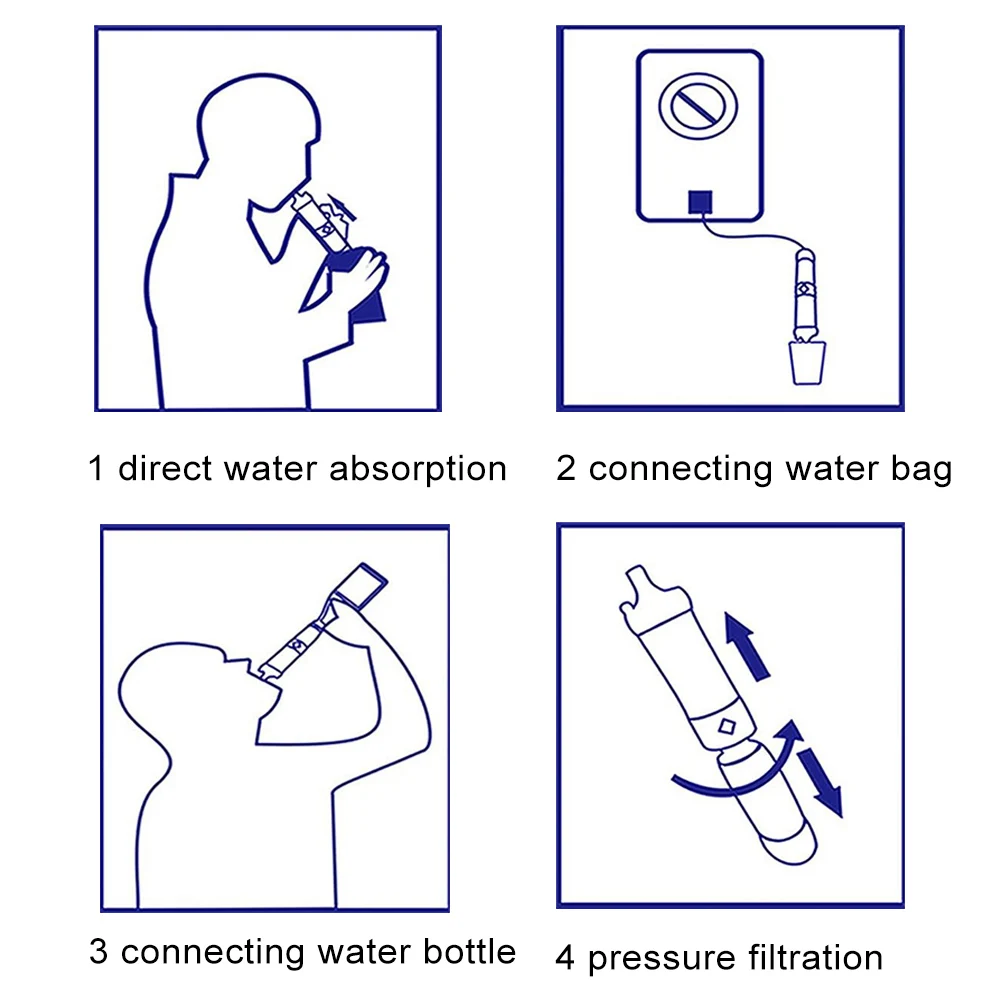 1 direct water absorption

2 connecting water bag

3 connecting water bottle

4 pressure filtration