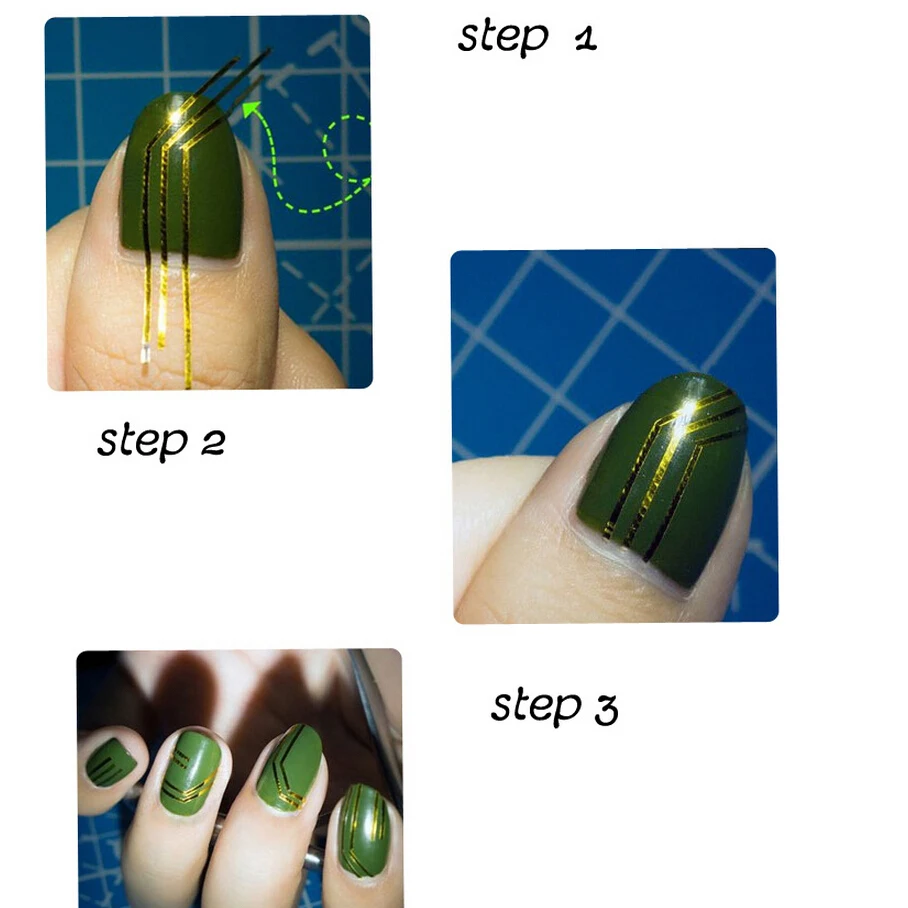 step 1

step 2

step 3